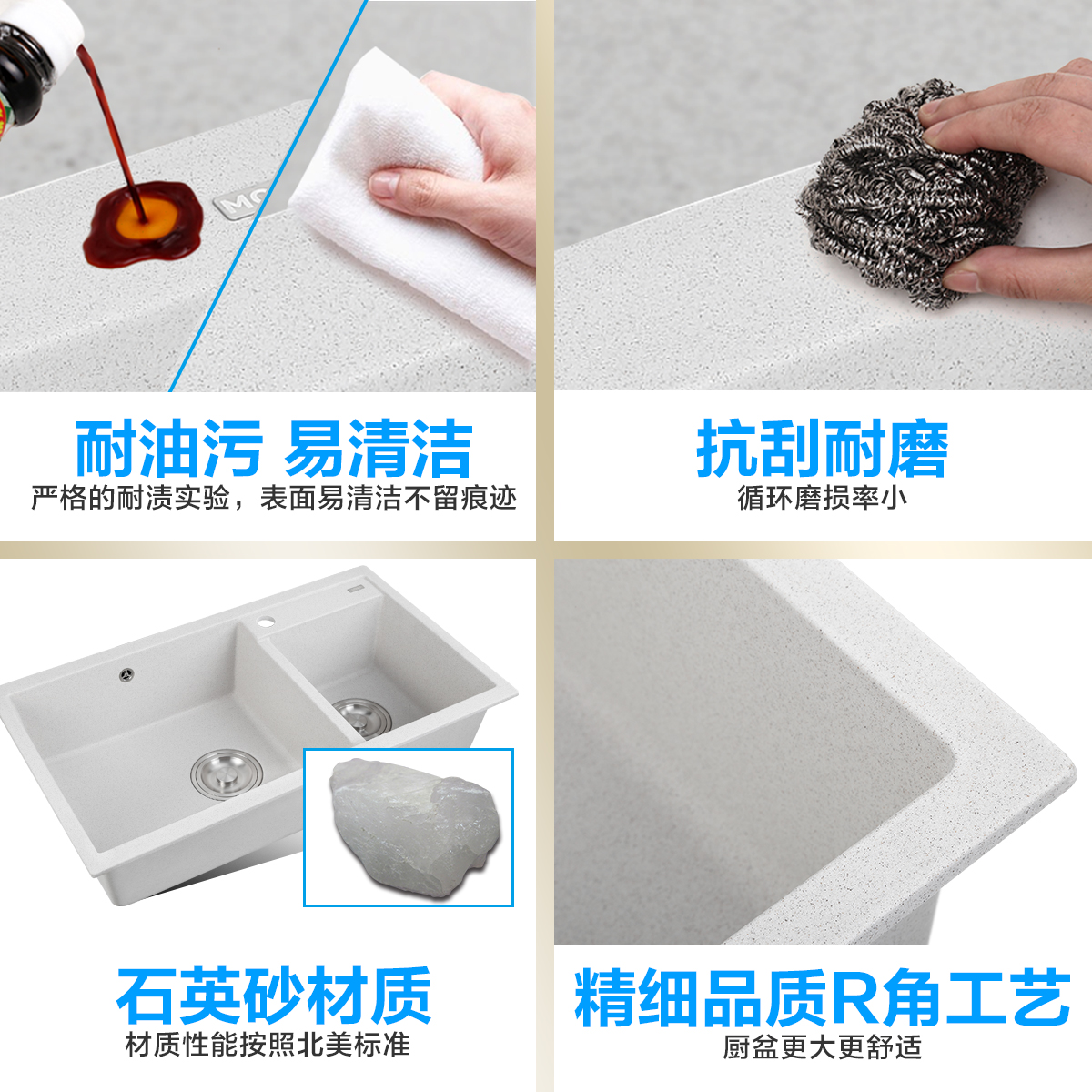 MO

耐油污 易清洁
严格的耐渍实验，表面易清洁不留痕迹

抗刮耐磨
循环磨损率小

石英砂材质
材质性能按照北美标准

精细品质R角工艺
厨盆更大更舒适