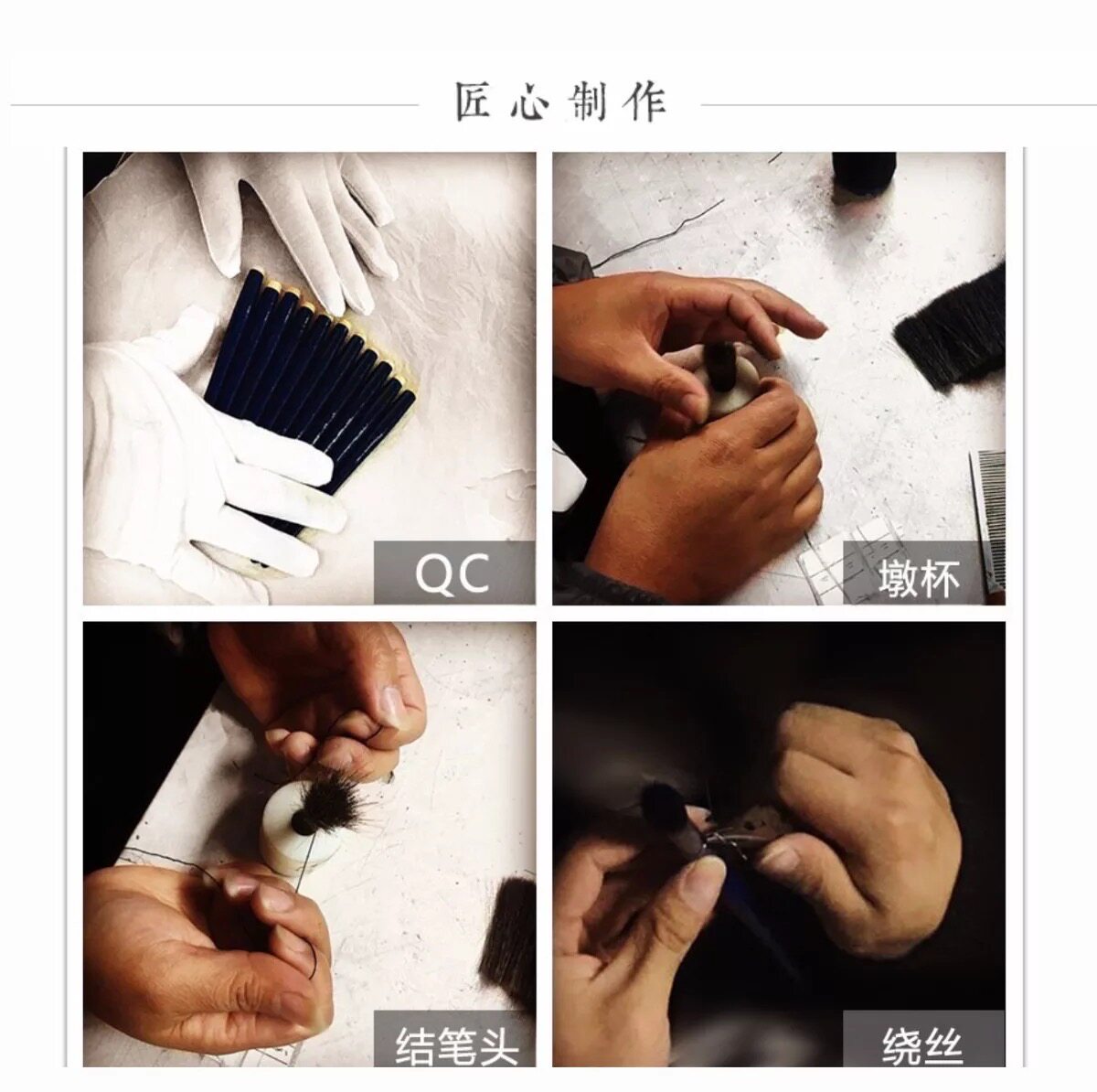 匠心制作

QC

墩杯

结笔头

绕丝