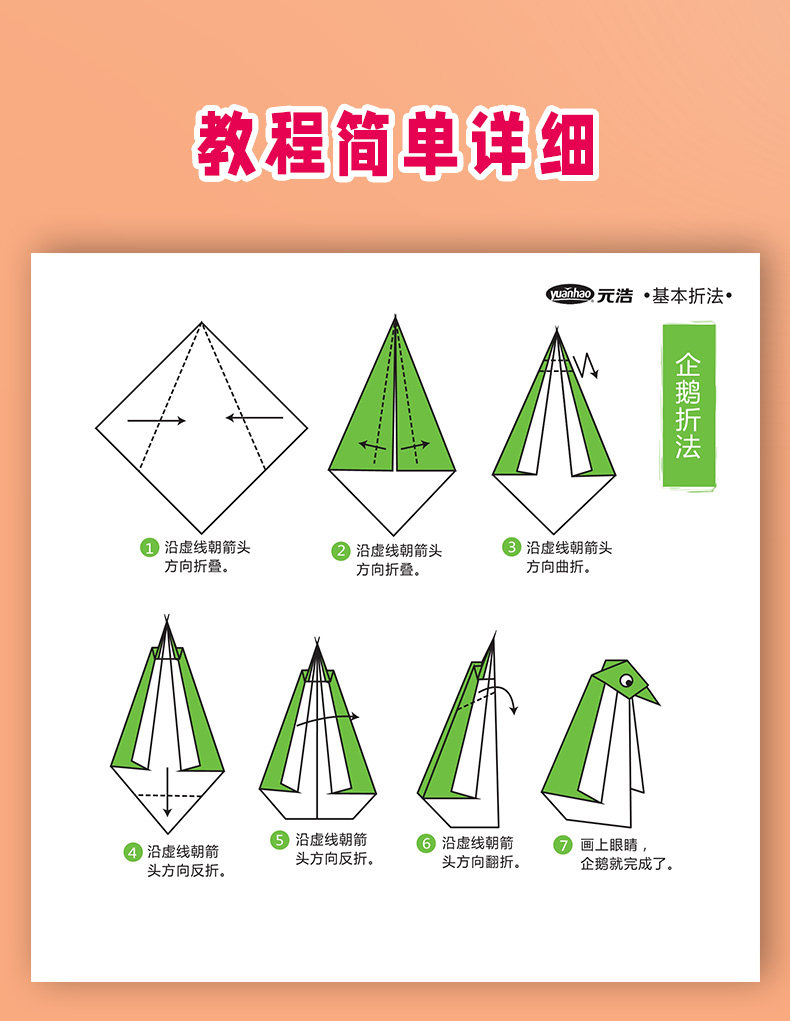 教程简单详细

yuanhao 元浩 •基本折法•

企鹅折法

1 沿虚线朝箭头方向折叠。

2 沿虚线朝箭头方向折叠。

3 沿虚线朝箭头方向曲折。

4 沿虚线朝箭头方向反折。

5 沿虚线朝箭头方向反折。

6 沿虚线朝箭头方向翻折。

7 画上眼睛，企鹅就完成了。