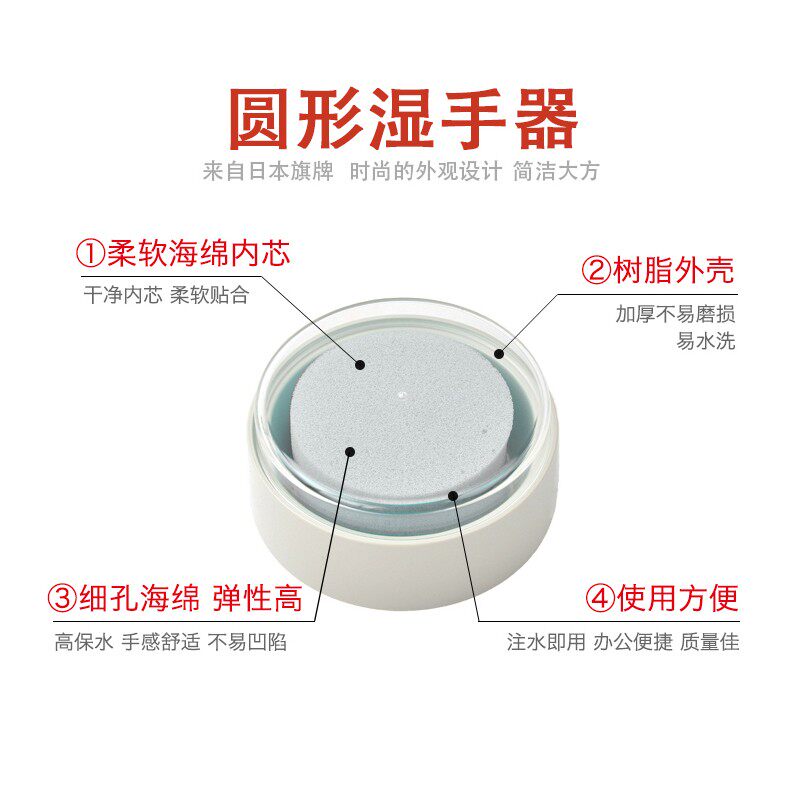 圆形湿手器

来自日本旗牌 时尚的外观设计 简洁大方

①柔软海绵内芯

干净内芯 柔软贴合

②树脂外壳

加厚不易磨损
易水洗

③细孔海绵 弹性高

高保水 手感舒适 不易凹陷

④使用方便

注水即用 办公便捷 质量佳