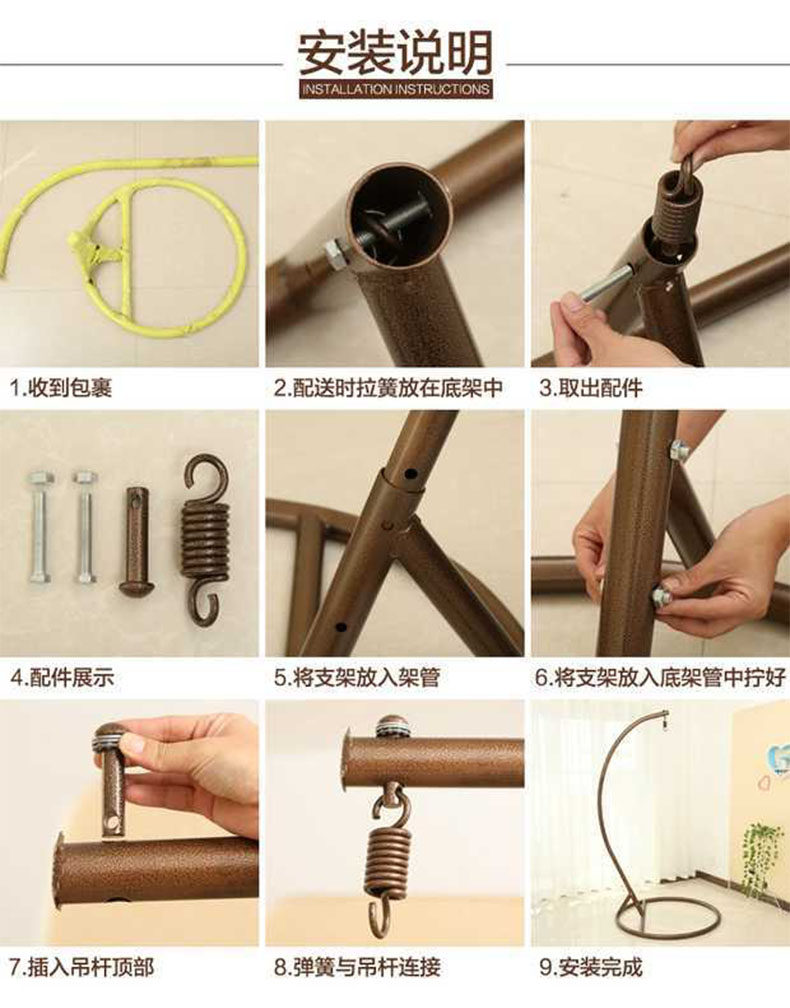 安装说明
INSTALLATION INSTRUCTIONS

1.收到包裹

2.配送时拉簧放在底架中

3.取出配件

4.配件展示

5.将支架放入架管

6.将支架放入底架管中拧好

7.插入吊杆顶部

8.弹簧与吊杆连接

9.安装完成