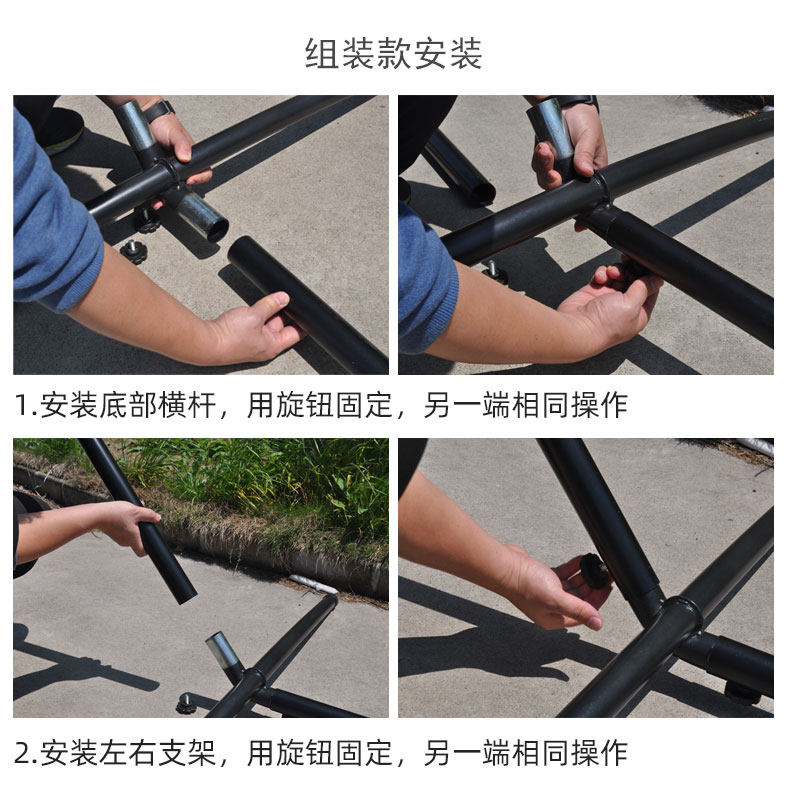 组装款安装

1.安装底部横杆，用旋钮固定，另一端相同操作

2.安装左右支架，用旋钮固定，另一端相同操作