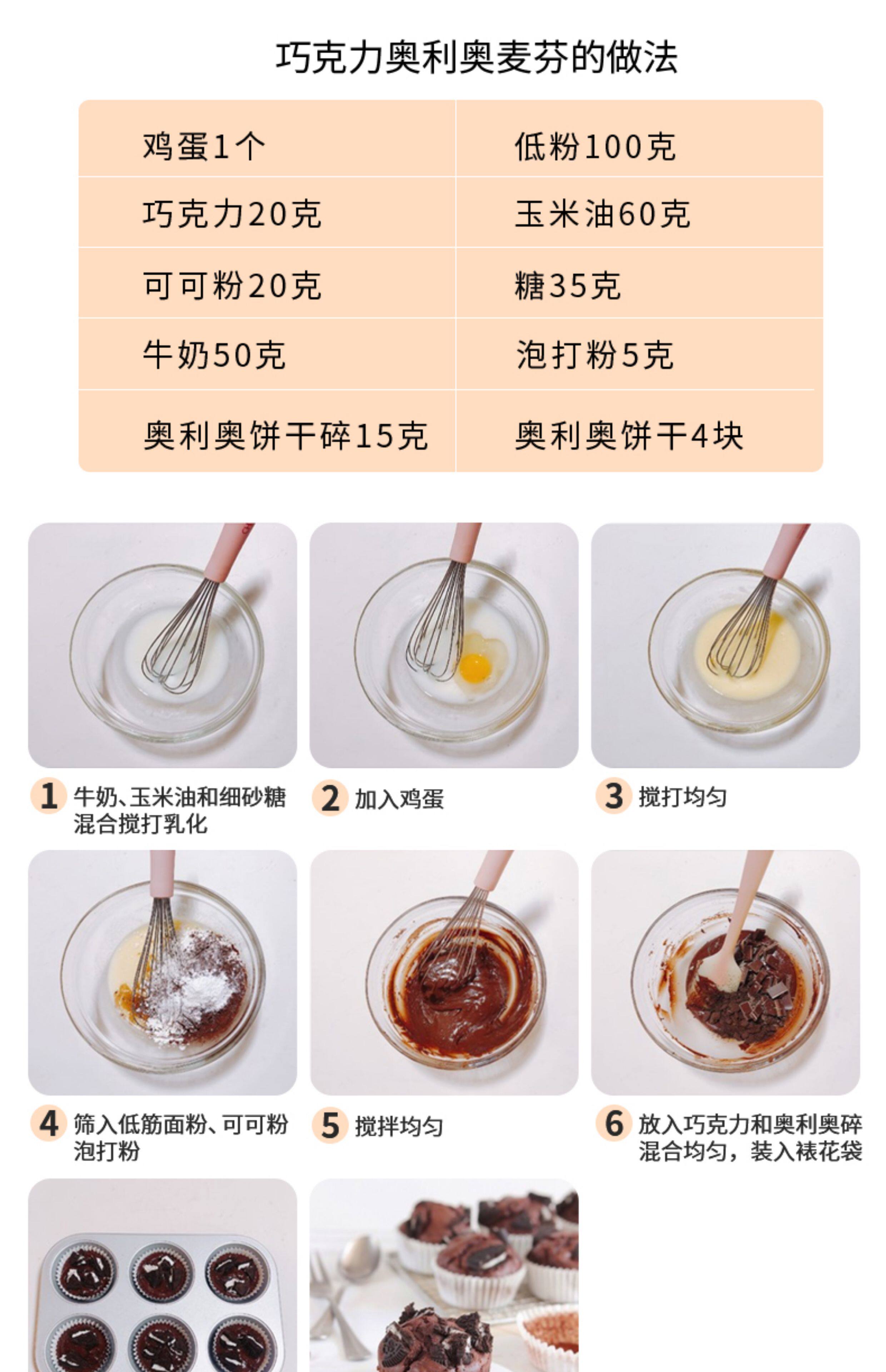 巧克力奥利奥麦芬的做法

| 鸡蛋1个 | 低粉100克 |
|---|---|
| 巧克力20克 | 玉米油60克 |
| 可可粉20克 | 糖35克 |
| 牛奶50克 | 泡打粉5克 |
| 奥利奥饼干碎15克 | 奥利奥饼干4块 |

1 牛奶、玉米油和细砂糖混合搅打乳化

2 加入鸡蛋

3 搅打均匀

4 筛入低筋面粉、可可粉泡打粉

5 搅拌均匀

6 放入巧克力和奥利奥碎混合均匀，装入裱花袋