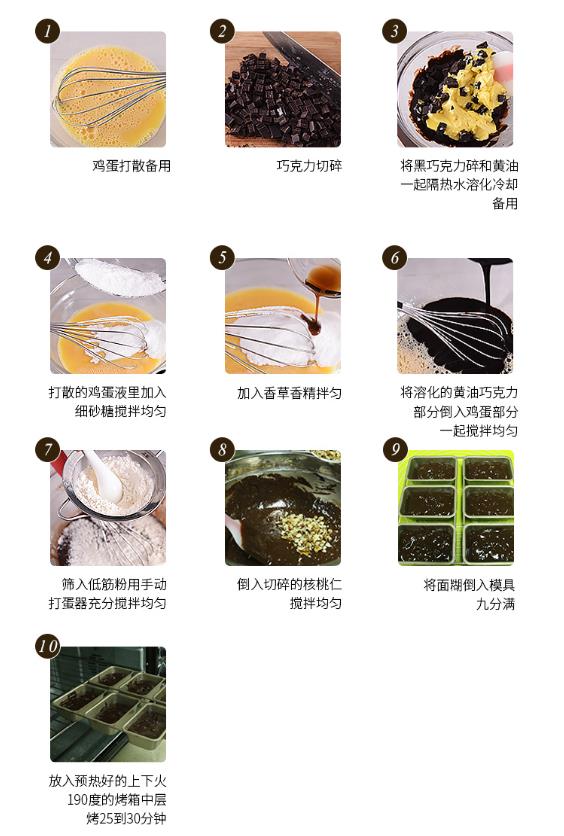 1
鸡蛋打散备用

2
巧克力切碎

3
将黑巧克力碎和黄油一起隔热水溶化冷却备用

4
打散的鸡蛋液里加入细砂糖搅拌均匀

5
加入香草香精拌匀

6
将溶化的黄油巧克力部分倒入鸡蛋部分一起搅拌均匀

7
筛入低筋粉用手动打蛋器充分搅拌均匀

8
倒入切碎的核桃仁搅拌均匀

9
将面糊倒入模具九分满

10
放入预热好的上下火190度的烤箱中层烤25到30分钟