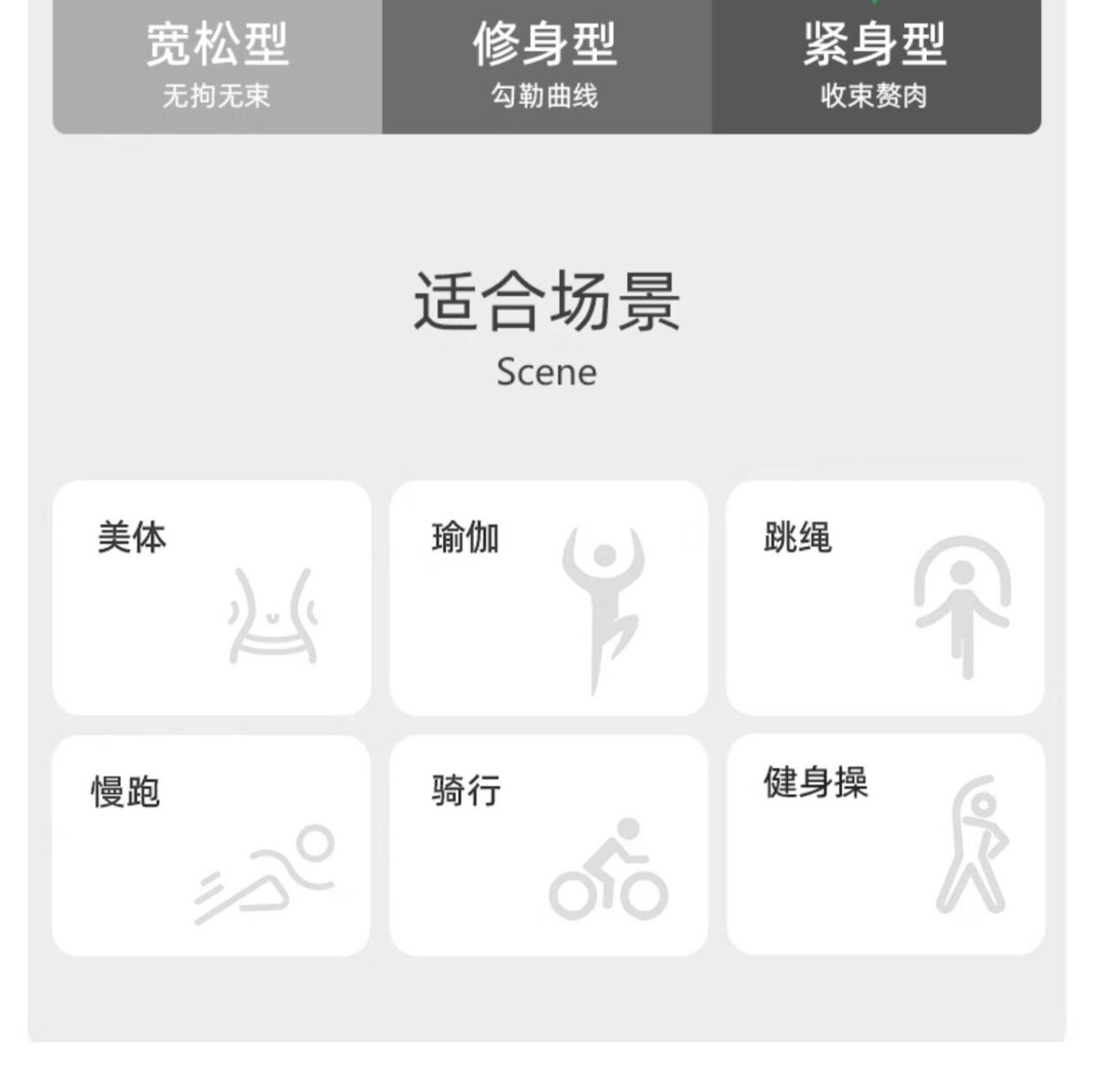 宽松型
无拘无束

修身型
勾勒曲线

紧身型
收束赘肉

适合场景
Scene

美体

瑜伽

跳绳

慢跑

骑行

健身操