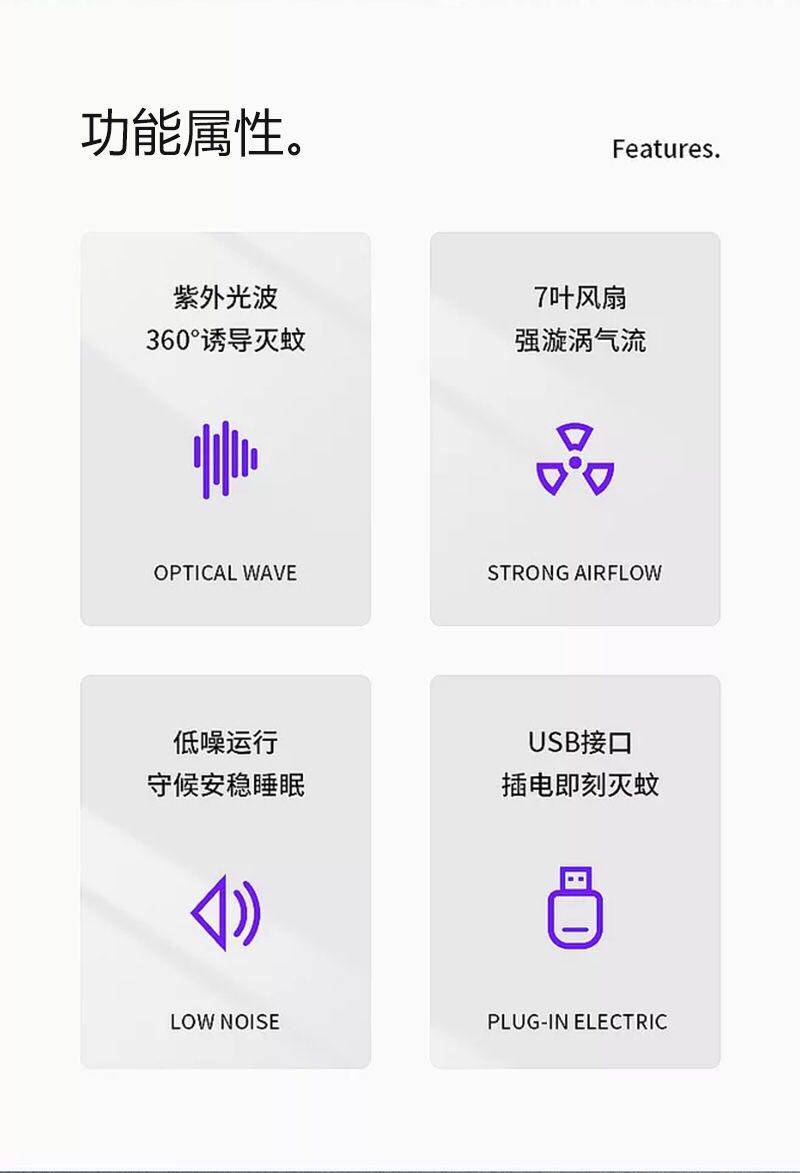 功能属性。

Features.

紫外光波
360°诱导灭蚊

OPTICAL WAVE

7叶风扇
强漩涡气流

STRONG AIRFLOW

低噪运行
守候安稳睡眠

LOW NOISE

USB接口
插电即刻灭蚊

PLUG-IN ELECTRIC