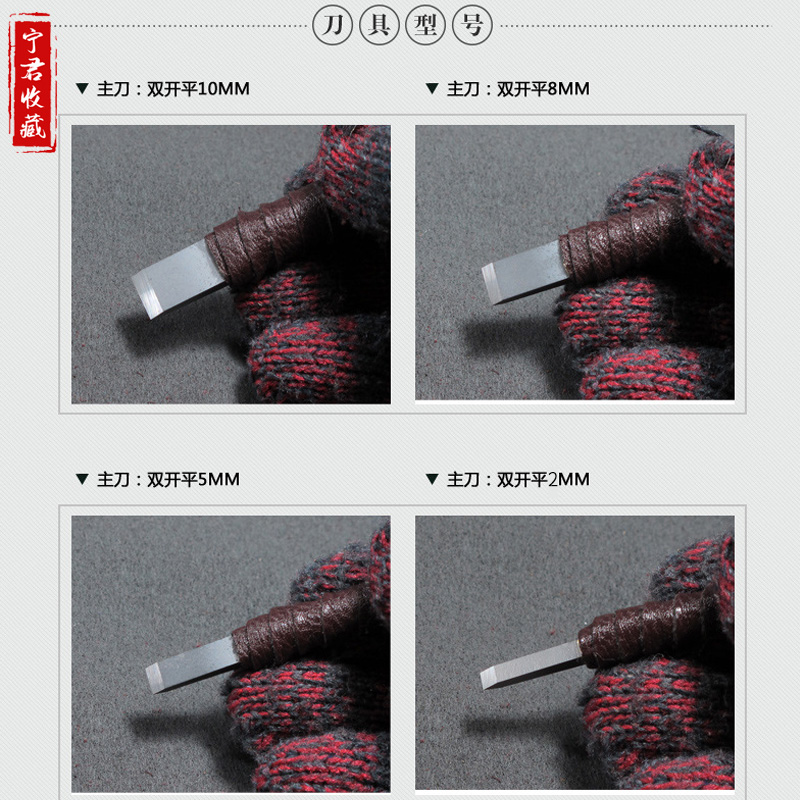 宁君收藏

刀具型号

▼ 主刀：双开平10MM

▼ 主刀：双开平8MM

▼ 主刀：双开平5MM

▼ 主刀：双开平2MM