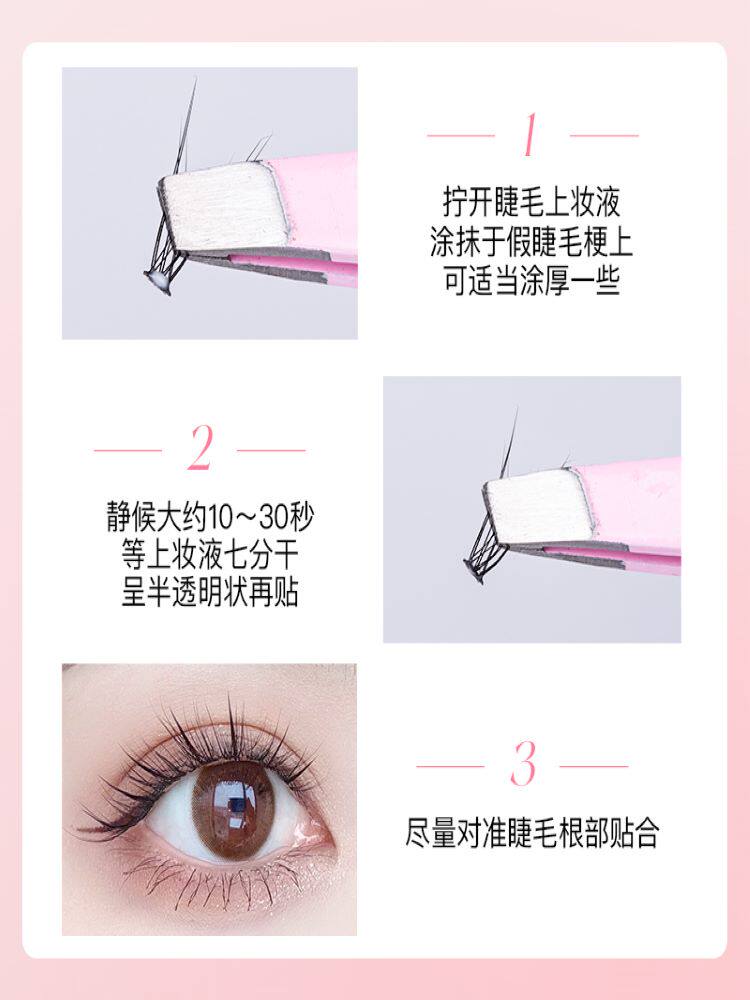 1

拧开睫毛上妆液
涂抹于假睫毛梗上
可适当涂厚一些

2

静候大约10～30秒
等上妆液七分干
呈半透明状再贴

3

尽量对准睫毛根部贴合