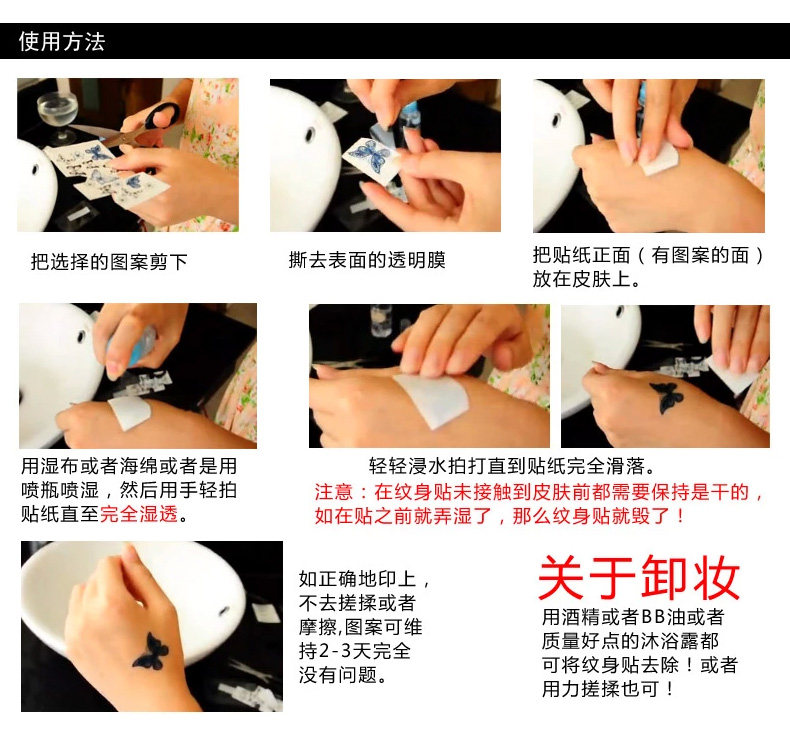 使用方法

把选择的图案剪下

撕去表面的透明膜

把贴纸正面（有图案的面）放在皮肤上。

用湿布或者海绵或者是用喷瓶喷湿，然后用手轻拍贴纸直至完全湿透。

轻轻浸水拍打直到贴纸完全滑落。

注意：在纹身贴未接触到皮肤前都需要保持是干的，如在贴之前就弄湿了，那么纹身贴就毁了！

如正确地印上，不去搓揉或者摩擦,图案可维持2-3天完全没有问题。

关于卸妆

用酒精或者BB油或者质量好点的沐浴露都可将纹身贴去除！或者用力搓揉也可！