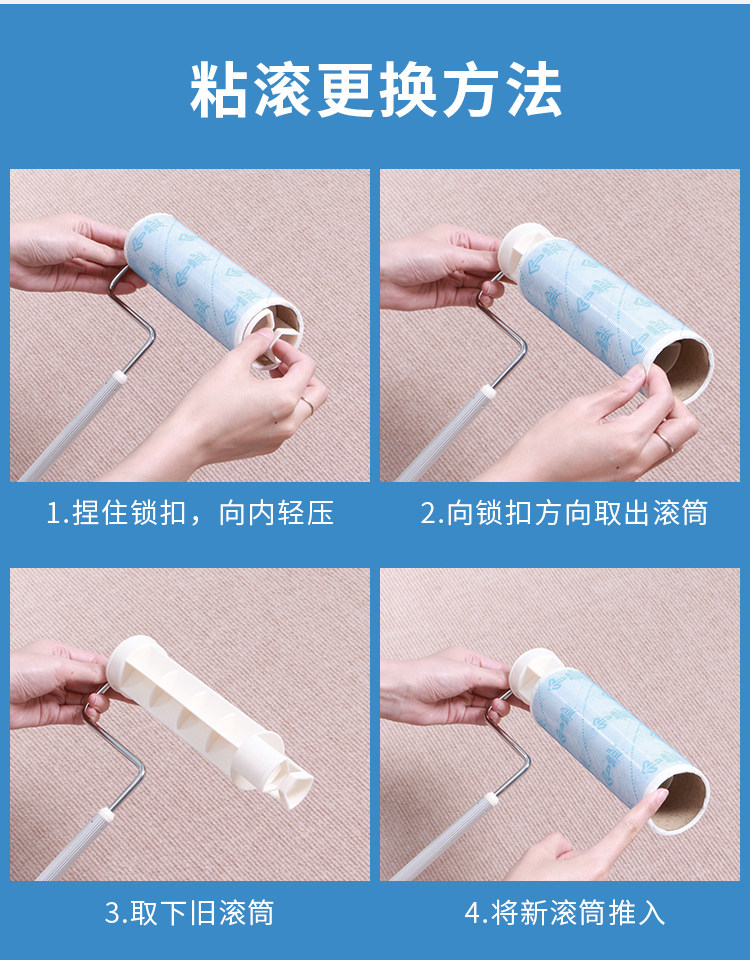 粘滚更换方法

1.捏住锁扣，向内轻压

2.向锁扣方向取出滚筒

3.取下旧滚筒

4.将新滚筒推入