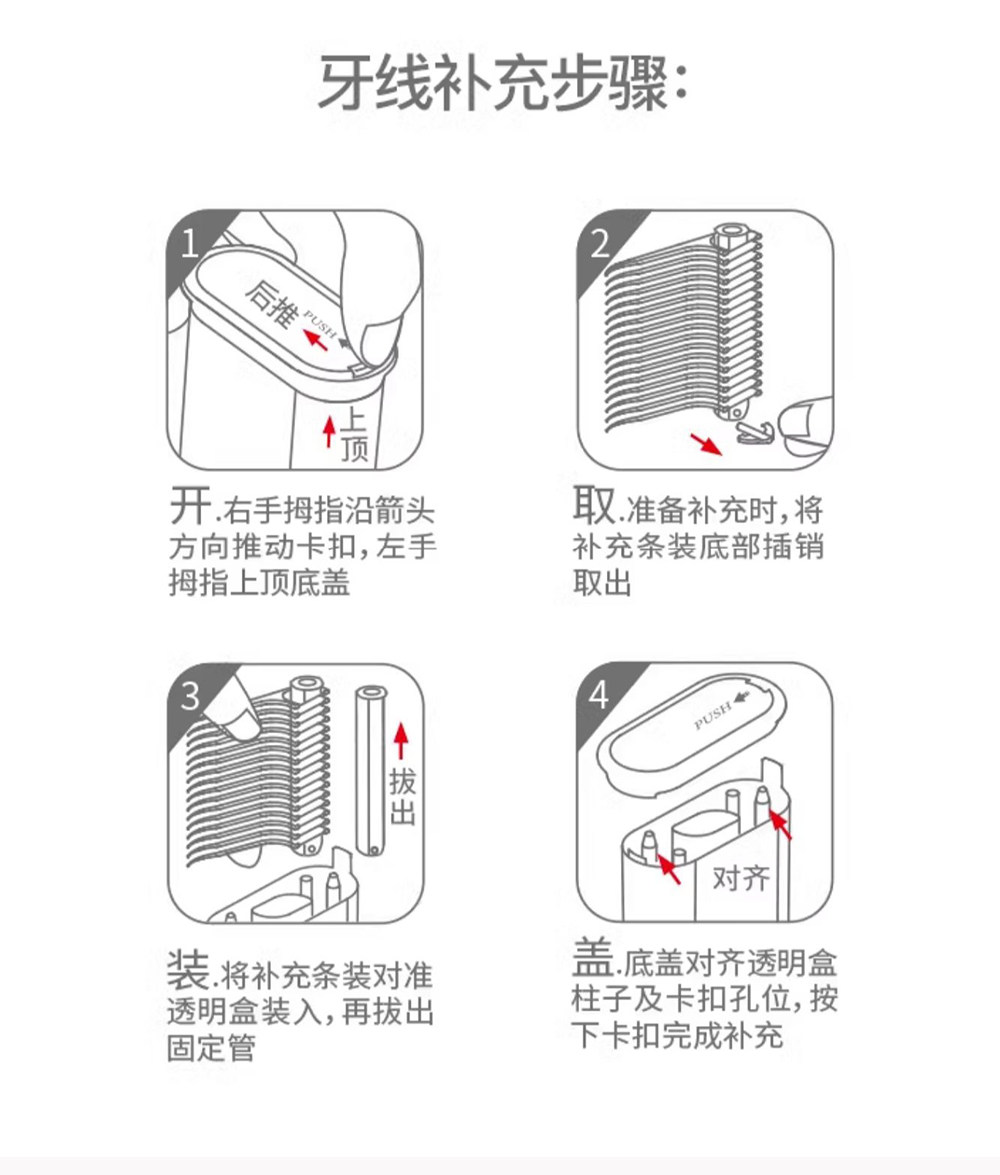 牙线补充步骤:

1
后推
PUSH
上顶

开.右手拇指沿箭头方向推动卡扣,左手拇指上顶底盖

2

取.准备补充时,将补充条装底部插销取出

3
拔出

装.将补充条装对准透明盒装入,再拔出固定管

4
PUSH
对齐

盖.底盖对齐透明盒柱子及卡扣孔位,按下卡扣完成补充