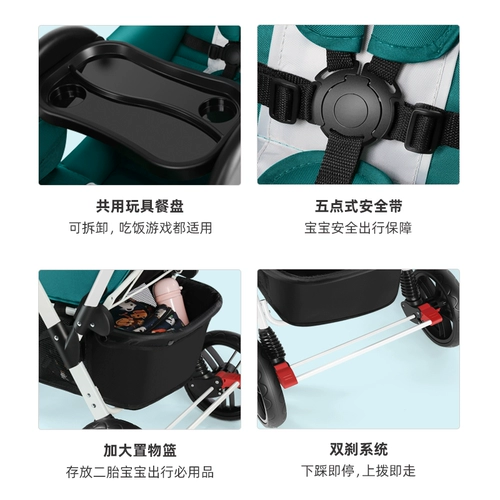 共用玩具餐盘
可拆卸，吃饭游戏都适用

五点式安全带
宝宝安全出行保障

加大置物篮
存放二胎宝宝出行必用品

双刹系统
下踩即停，上拨即走