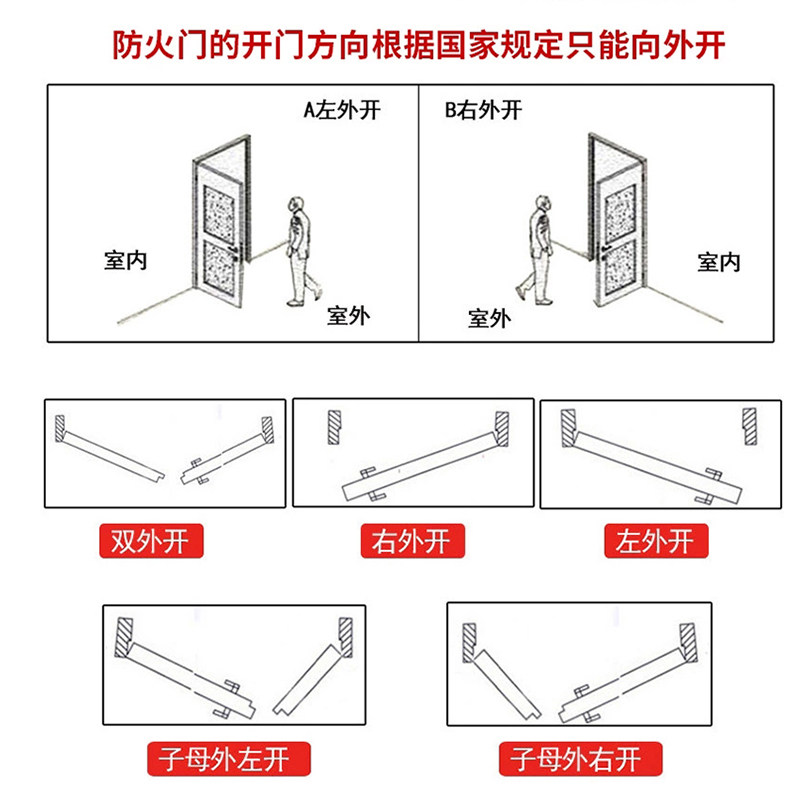 防火门的开门方向根据国家规定只能向外开

A左外开

室内

室外

B右外开

室内

室外

双外开

右外开

左外开

子母外左开

子母外右开