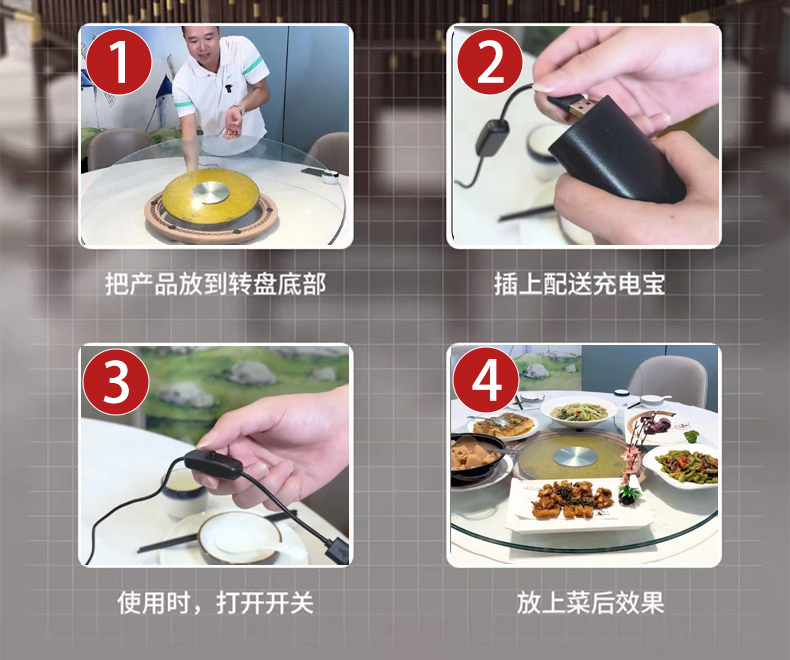 1

把产品放到转盘底部

2

插上配送充电宝

3

使用时，打开开关

4

放上菜后效果