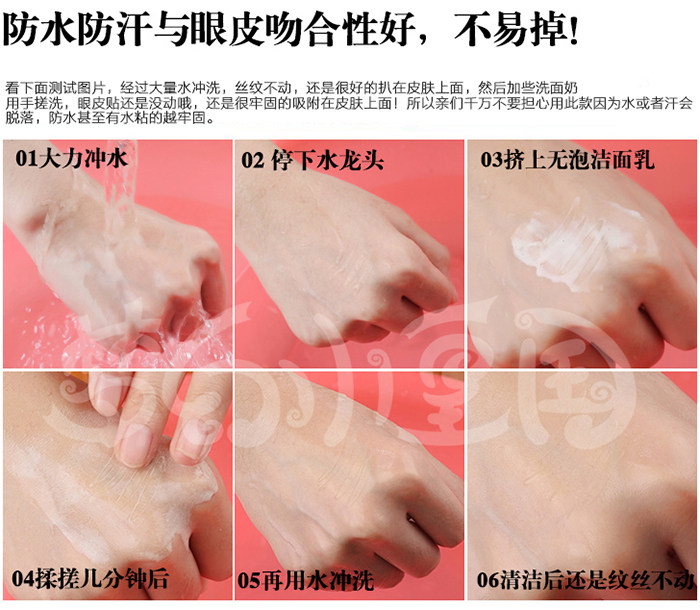 防水防汗与眼皮吻合性好，不易掉!

看下面测试图片，经过大量水冲洗，丝纹不动，还是很好的扒在皮肤上面，然后加些洗面奶用手搓洗，眼皮贴还是没动哦，还是很牢固的吸附在皮肤上面！所以亲们千万不要担心用此款因为水或者汗会脱落，防水甚至有水粘的越牢固。

01大力冲水

02 停下水龙头

03挤上无泡洁面乳

04揉搓几分钟后

05再用水冲洗

06清洁后还是纹丝不动