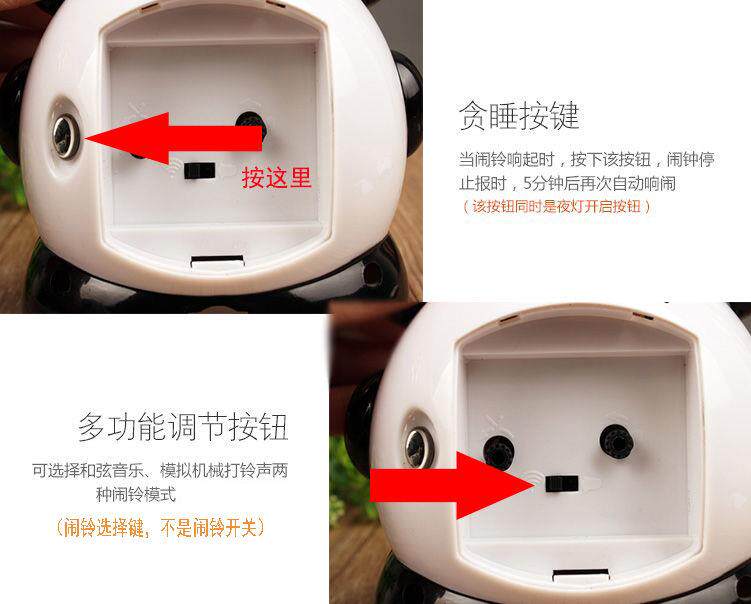 按这里

贪睡按键

当闹铃响起时，按下该按钮，闹钟停止报时，5分钟后再次自动响闹

（该按钮同时是夜灯开启按钮）

多功能调节按钮

可选择和弦音乐、模拟机械打铃声两种闹铃模式

（闹铃选择键，不是闹铃开关）