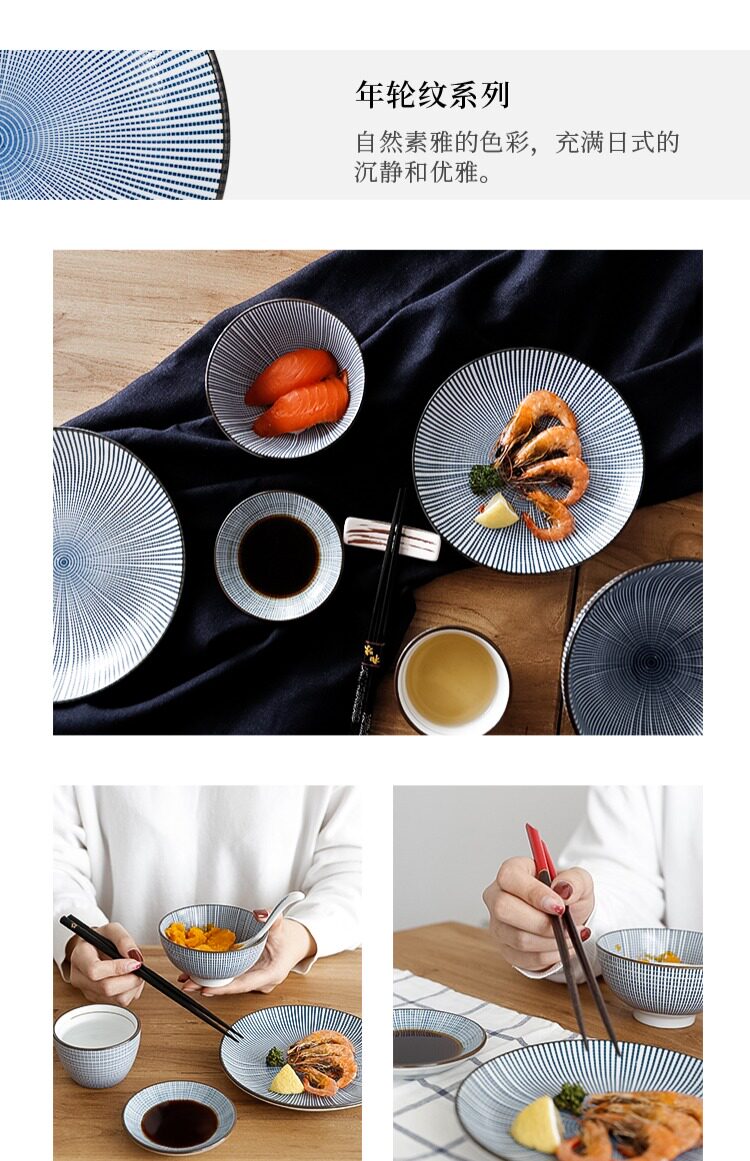 年轮纹系列

自然素雅的色彩，充满日式的沉静和优雅。