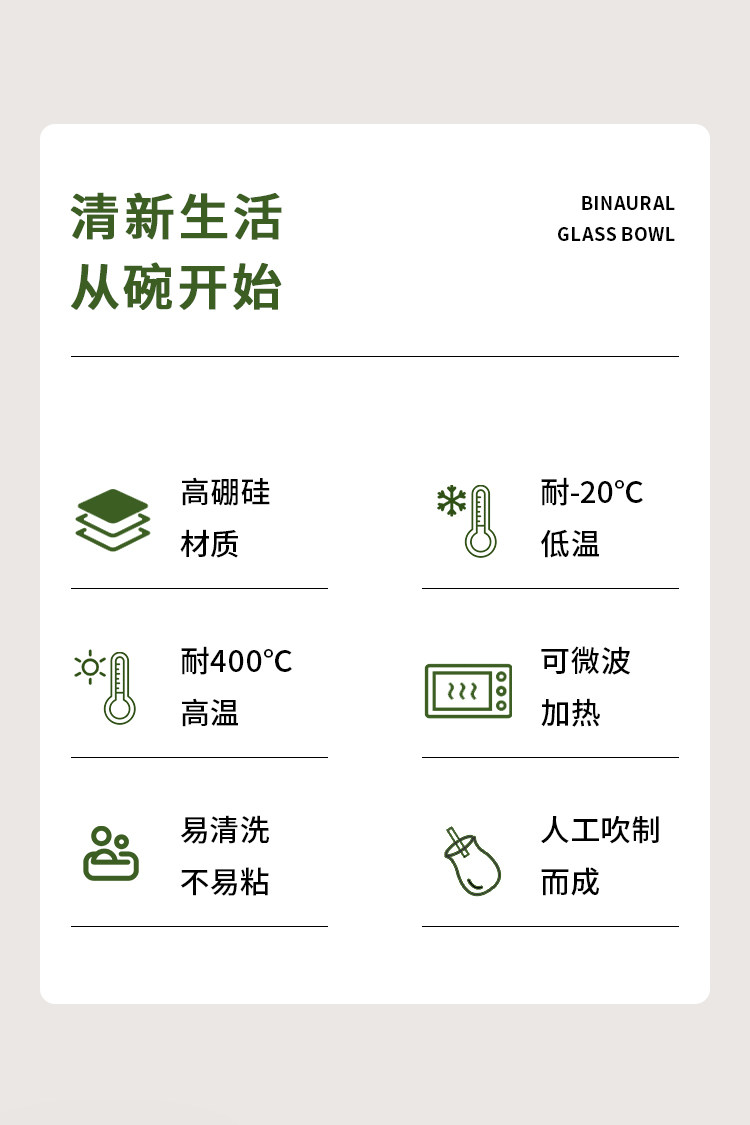 清新生活
从碗开始

BINAURAL
GLASS BOWL

高硼硅
材质

耐-20°C
低温

耐400°C
高温

可微波
加热

易清洗
不易粘

人工吹制
而成