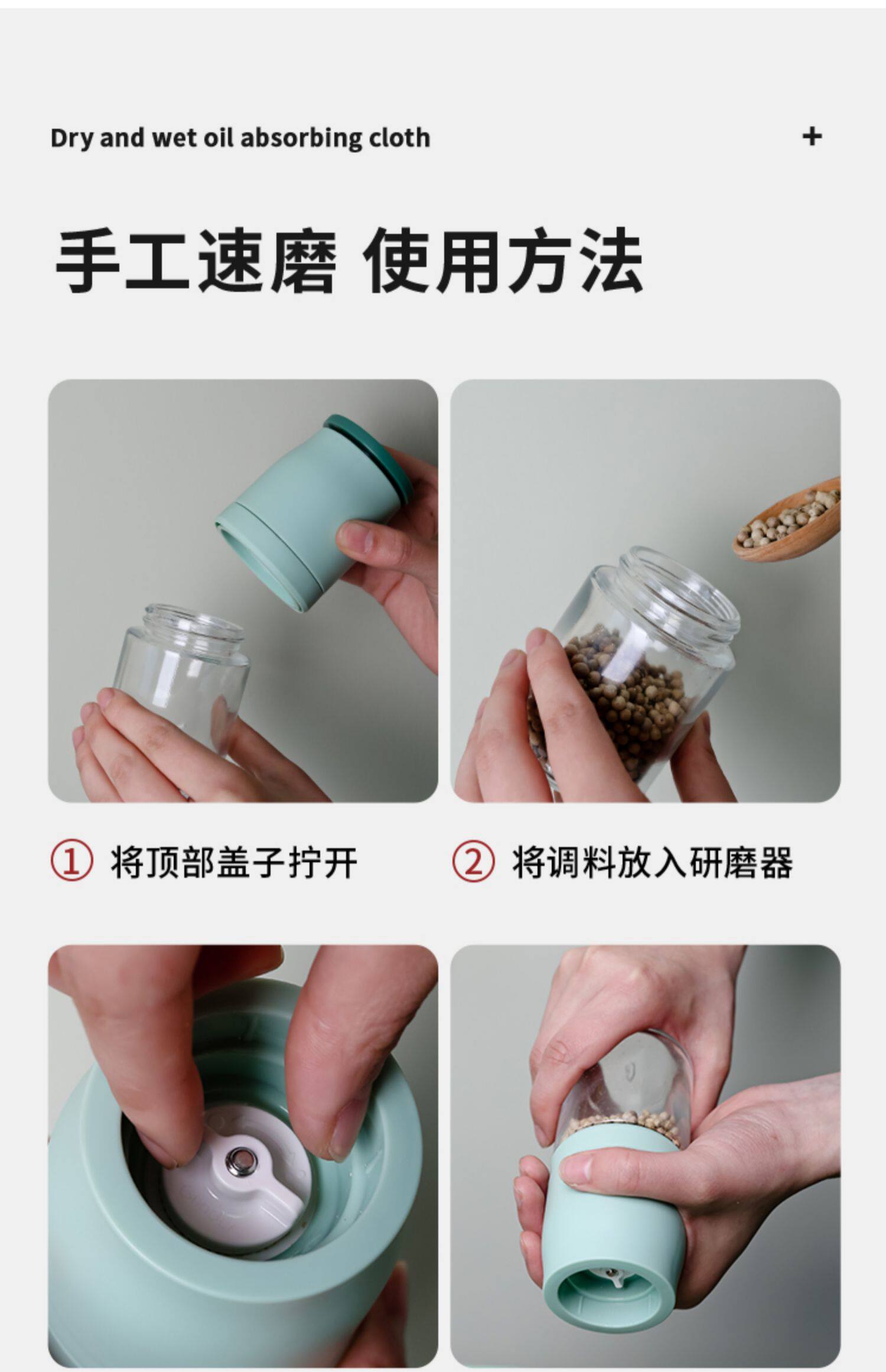 Dry and wet oil absorbing cloth

+

手工速磨 使用方法

① 将顶部盖子拧开

② 将调料放入研磨器