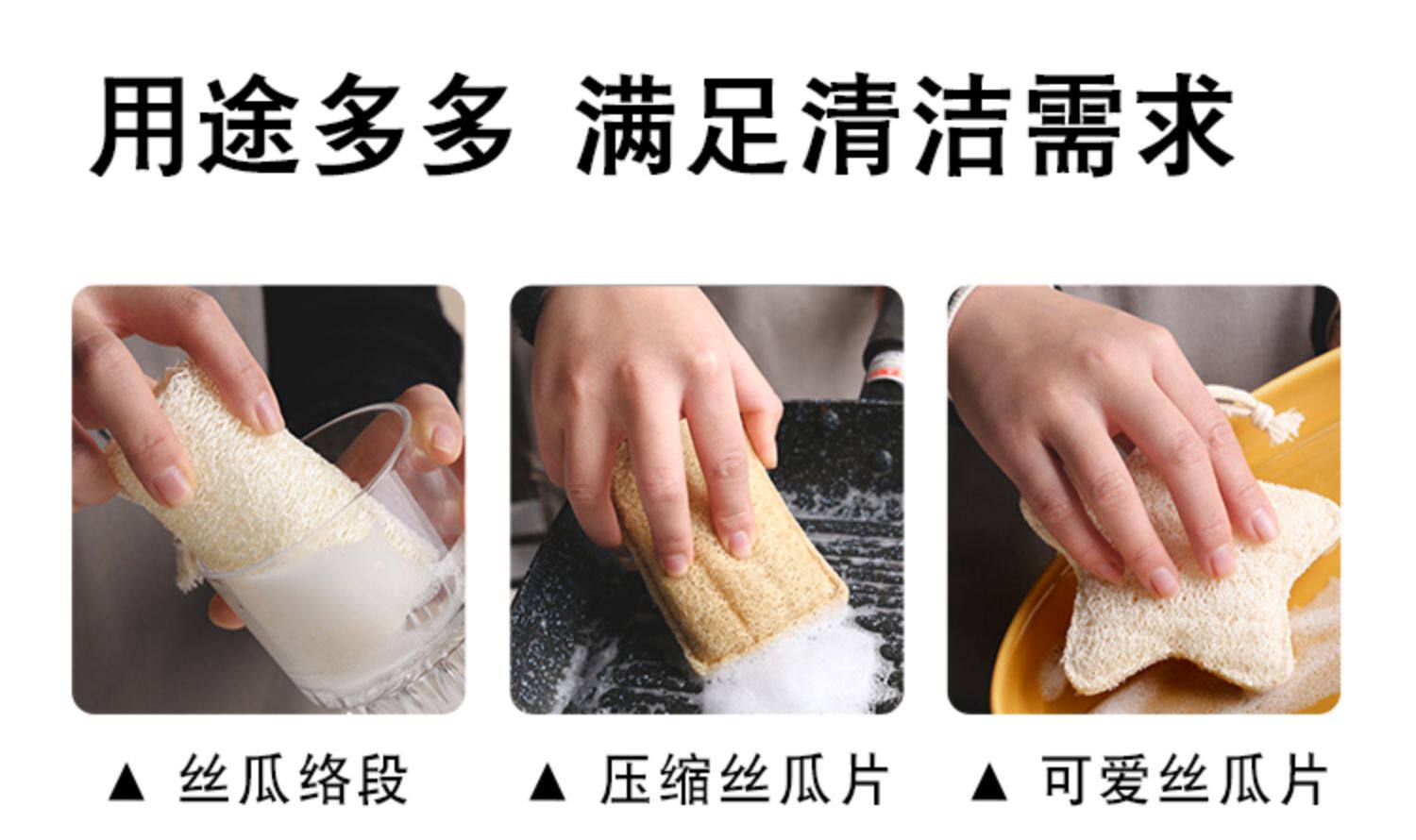 用途多多 满足清洁需求

▲ 丝瓜络段

▲ 压缩丝瓜片

▲ 可爱丝瓜片