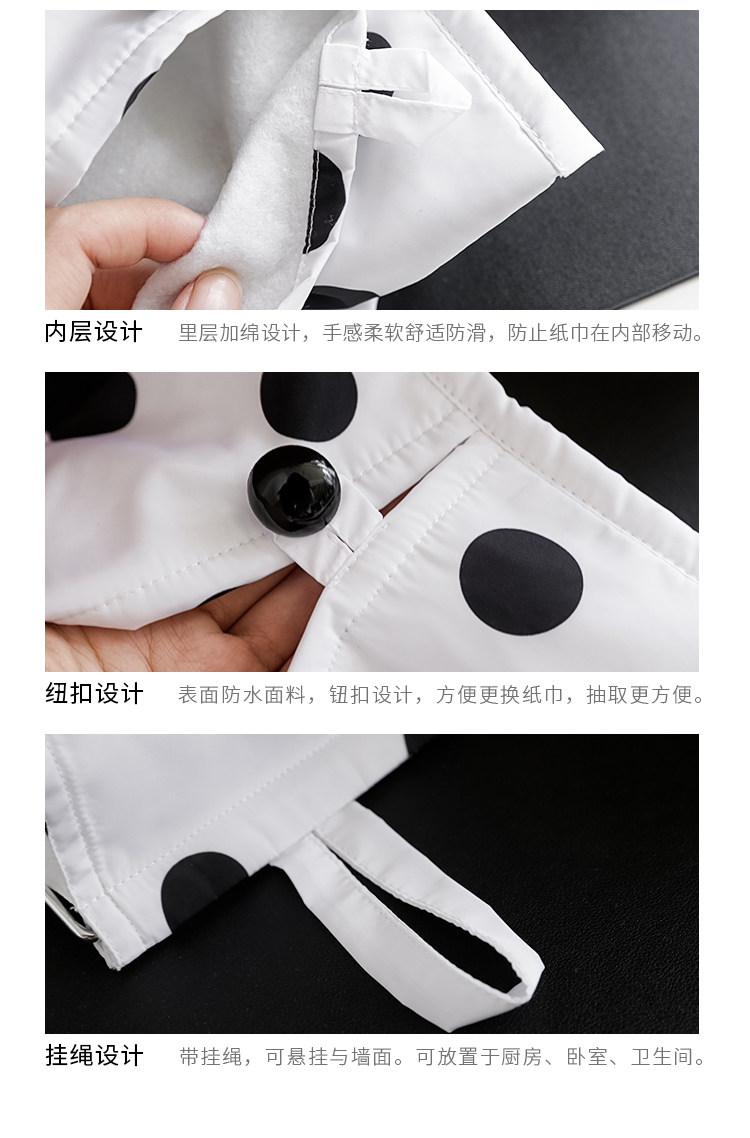 内层设计　里层加绵设计，手感柔软舒适防滑，防止纸巾在内部移动。

纽扣设计　表面防水面料，钮扣设计，方便更换纸巾，抽取更方便。

挂绳设计　带挂绳，可悬挂与墙面。可放置于厨房、卧室、卫生间。