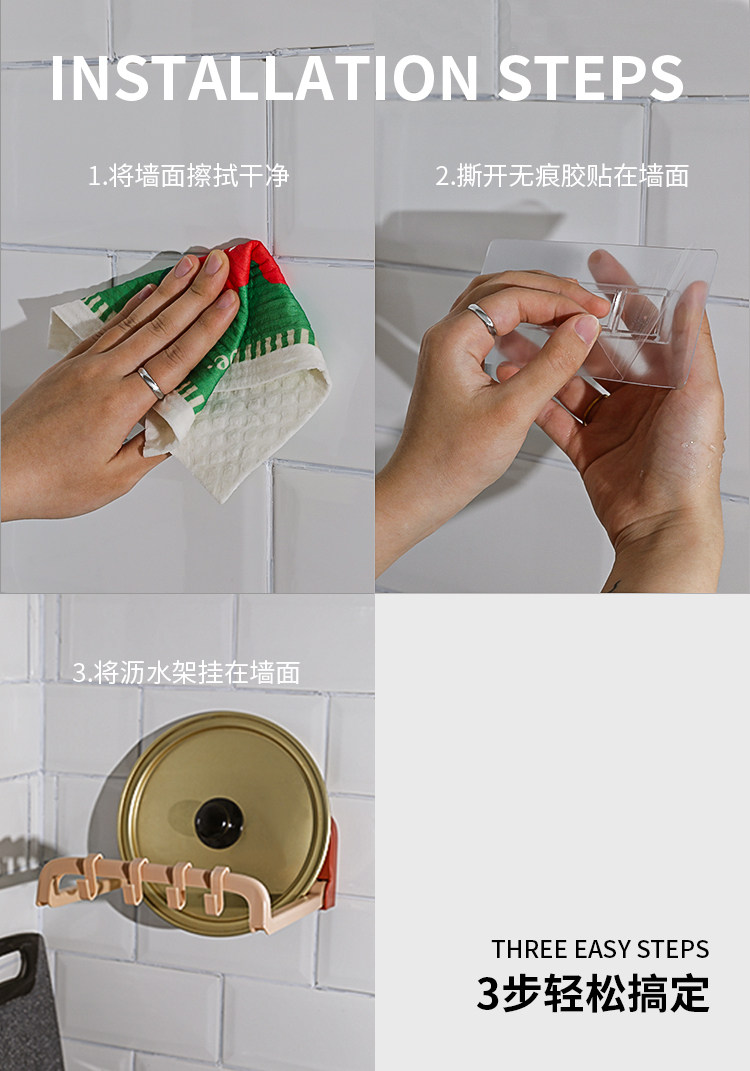 INSTALLATION STEPS

1.将墙面擦拭干净

2.撕开无痕胶贴在墙面

3.将沥水架挂在墙面

THREE EASY STEPS
3步轻松搞定