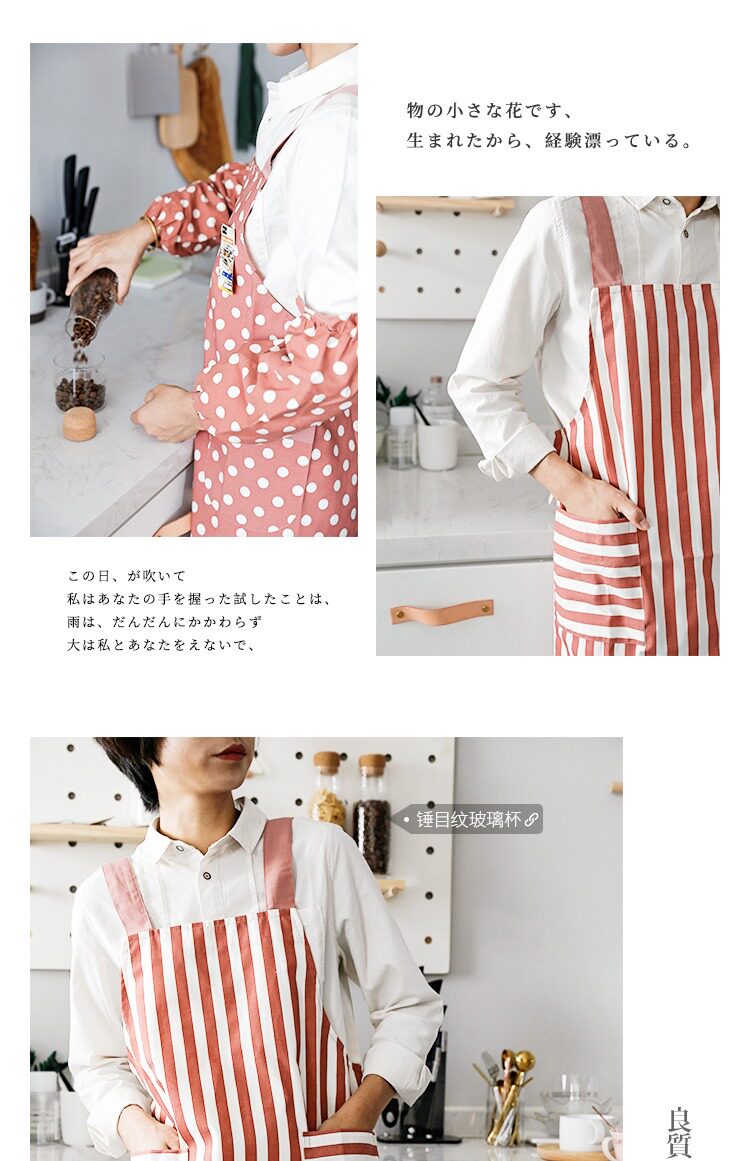 物の小さな花です、
生まれたから、経験漂っている。

この日、が吹いて
私はあなたの手を握った試したことは、
雨は、だんだんにかかわらず
大は私とあなたをえないで、

锤目纹玻璃杯

良質