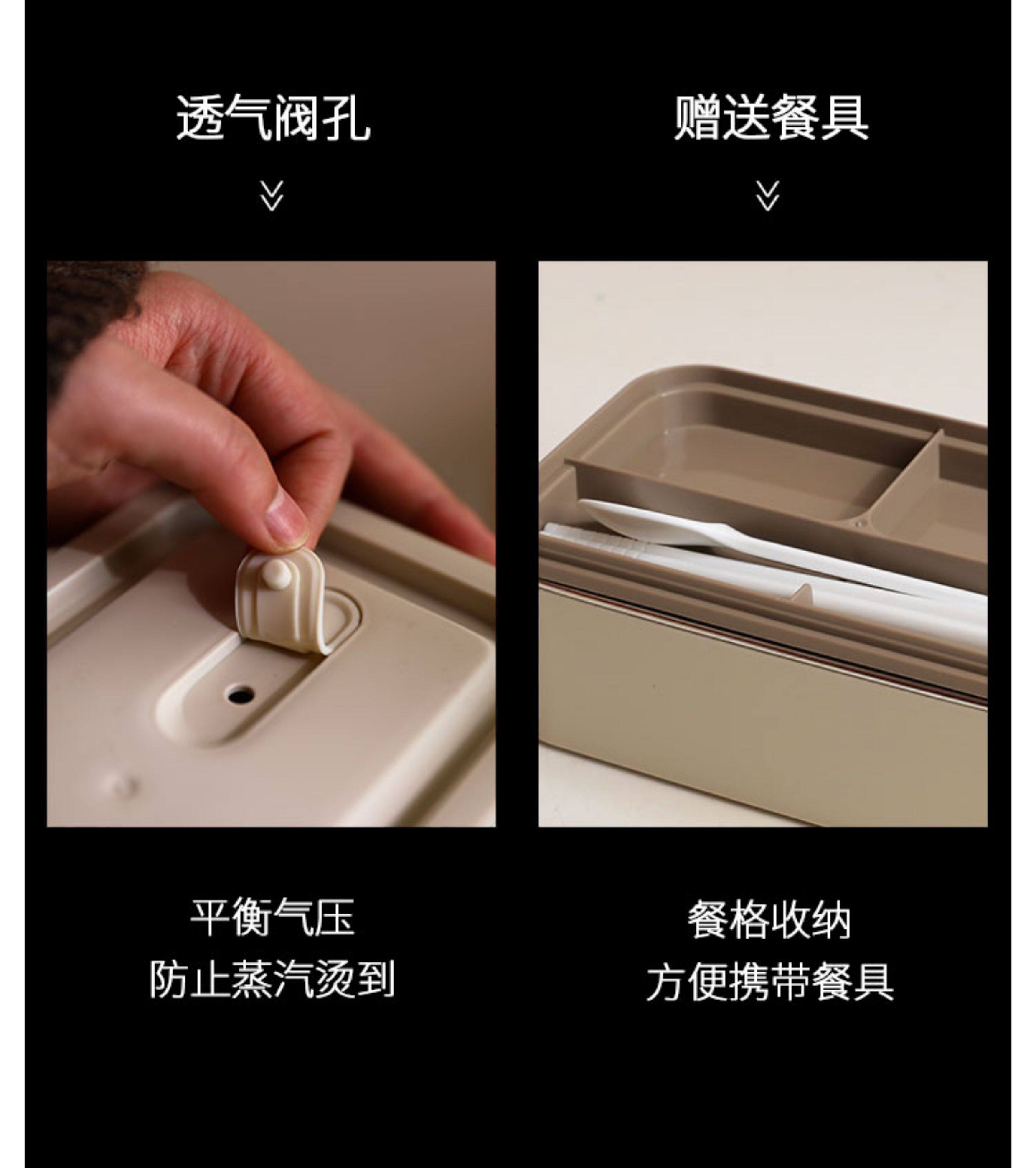 透气阀孔

平衡气压
防止蒸汽烫到

赠送餐具

餐格收纳
方便携带餐具