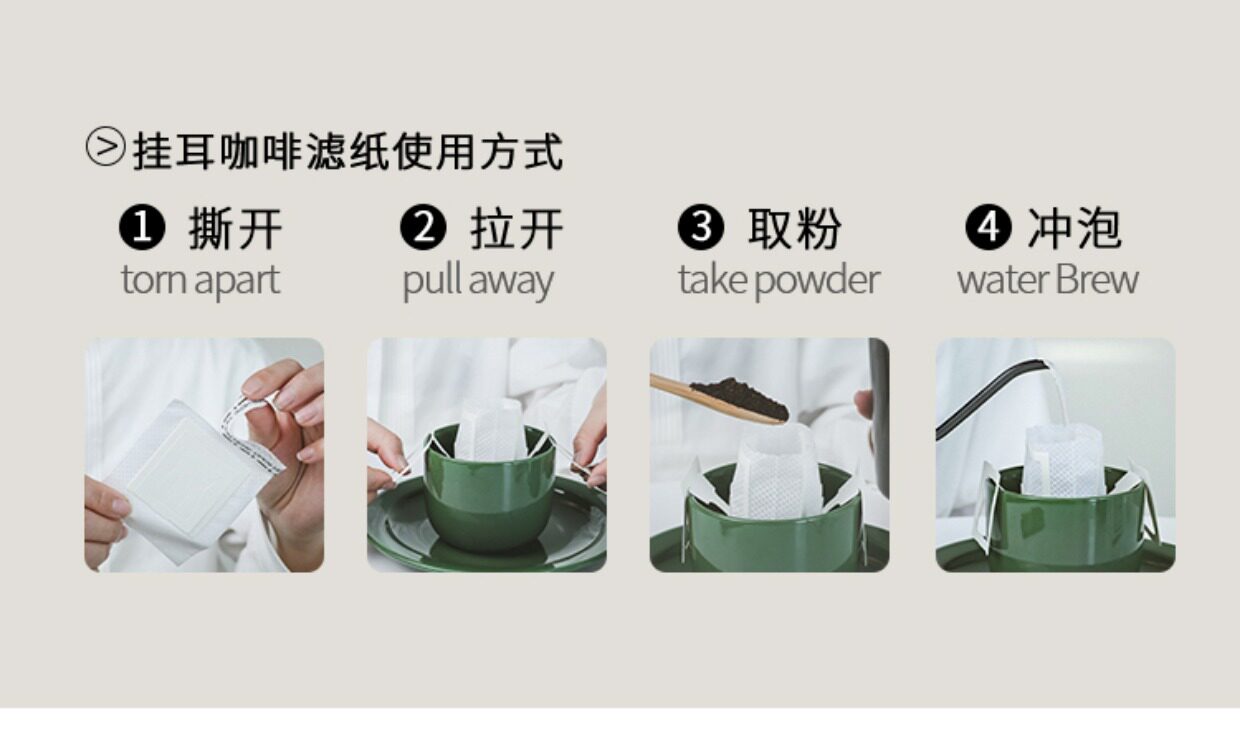 挂耳咖啡滤纸使用方式

❶ 撕开
torn apart

❷ 拉开
pull away

❸ 取粉
take powder

❹ 冲泡
water Brew