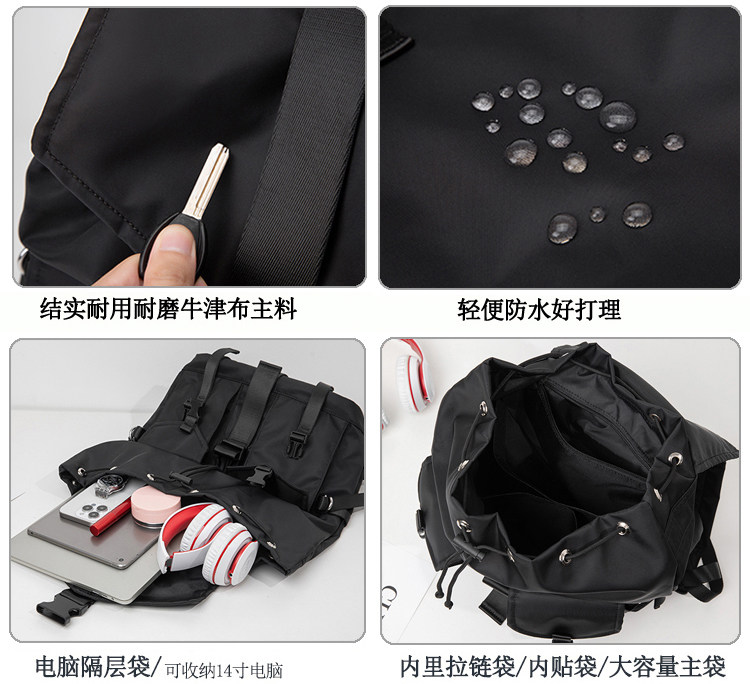 结实耐用耐磨牛津布主料

轻便防水好打理

电脑隔层袋/可收纳14寸电脑

内里拉链袋/内贴袋/大容量主袋