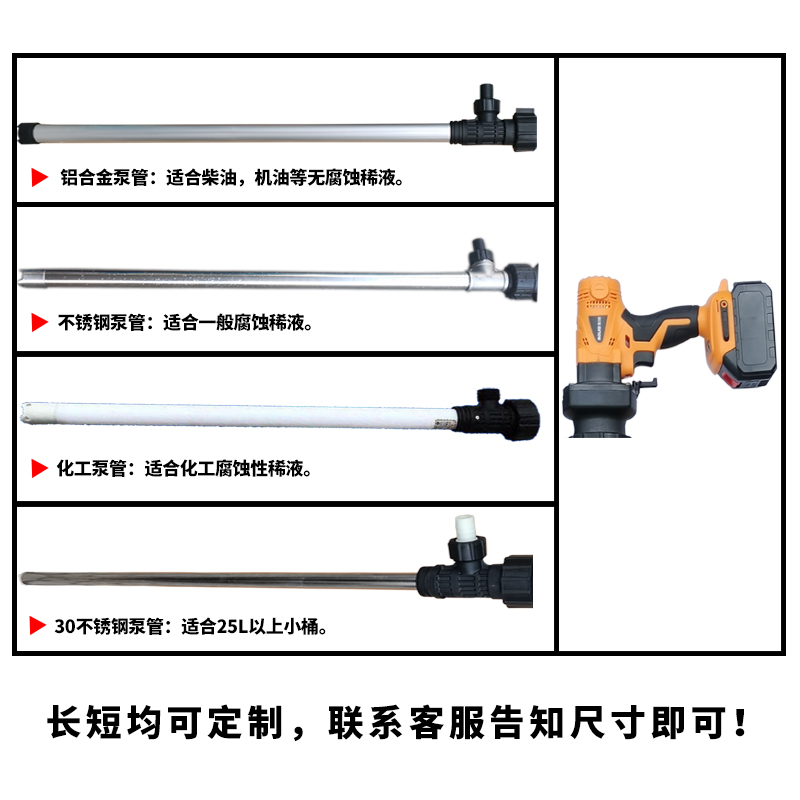 铝合金泵管：适合柴油，机油等无腐蚀稀液。

不锈钢泵管：适合一般腐蚀稀液。

化工泵管：适合化工腐蚀性稀液。

30不锈钢泵管：适合25L以上小桶。

长短均可定制，联系客服告知尺寸即可！