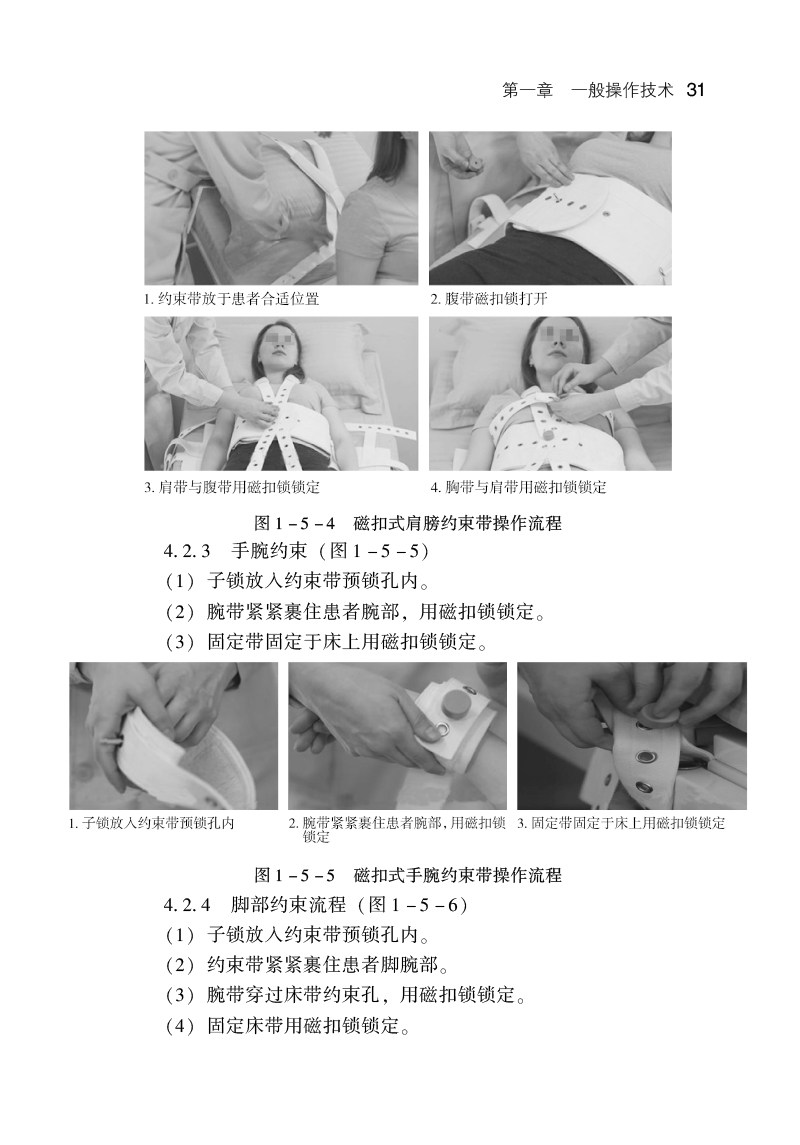 第一章　一般操作技术　31

1. 约束带放于患者合适位置

2. 腹带磁扣锁打开

3. 肩带与腹带用磁扣锁锁定

4. 胸带与肩带用磁扣锁锁定

图 1－5－4　磁扣式肩膀约束带操作流程

4.2.3　手腕约束（图 1－5－5）

（1）子锁放入约束带预锁孔内。

（2）腕带紧紧裹住患者腕部，用磁扣锁锁定。

（3）固定带固定于床上用磁扣锁锁定。

1. 子锁放入约束带预锁孔内

2. 腕带紧紧裹住患者腕部，用磁扣锁锁定

3. 固定带固定于床上用磁扣锁锁定

图 1－5－5　磁扣式手腕约束带操作流程

4.2.4　脚部约束流程（图 1－5－6）

（1）子锁放入约束带预锁孔内。

（2）约束带紧紧裹住患者脚腕部。

（3）腕带穿过床带约束孔，用磁扣锁锁定。

（4）固定床带用磁扣锁锁定。