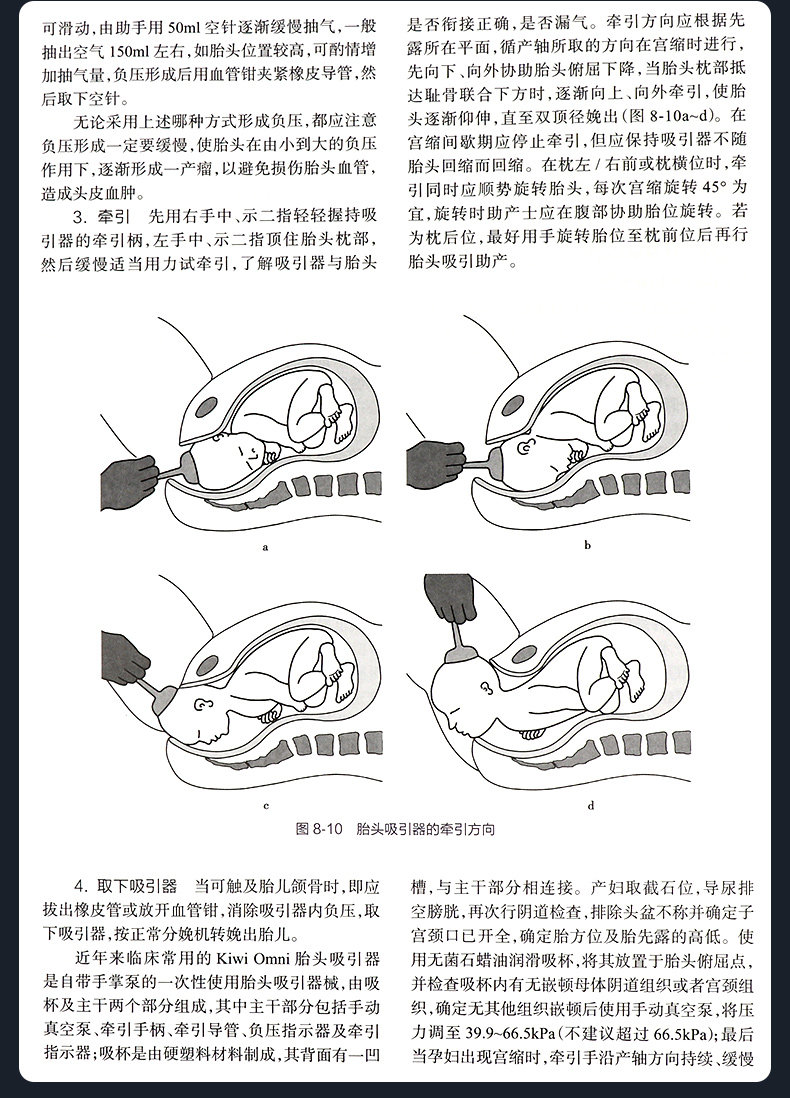 可滑动，由助手用 50ml 空针逐渐缓慢抽气，一般抽出空气 150ml 左右，如胎头位置较高，可酌情增加抽气量，负压形成后用血管钳夹紧橡皮导管，然后取下空针。

无论采用上述哪种方式形成负压，都应注意负压形成一定要缓慢，使胎头在由小到大的负压作用下，逐渐形成一产瘤，以避免损伤胎头血管，造成头皮血肿。

3. 牵引　先用右手中、示二指轻轻握持吸引器的牵引柄，左手中、示二指顶住胎头枕部，然后缓慢适当用力试牵引，了解吸引器与胎头是否衔接正确，是否漏气。牵引方向应根据先露所在平面，循产轴所取的方向在宫缩时进行，先向下、向外协助胎头俯屈下降，当胎头枕部抵达耻骨联合下方时，逐渐向上、向外牵引，使胎头逐渐仰伸，直至双顶径娩出(图 8-10a~d)。在宫缩间歇期应停止牵引，但应保持吸引器不随胎头回缩而回缩。在枕左 / 右前或枕横位时，牵引同时应顺势旋转胎头，每次宫缩旋转 45° 为宜，旋转时助产士应在腹部协助胎位旋转。若为枕后位，最好用手旋转胎位至枕前位后再行胎头吸引助产。

a

b

c

d

图 8-10　胎头吸引器的牵引方向

4. 取下吸引器　当可触及胎儿颌骨时，即应拔出橡皮管或放开血管钳，消除吸引器内负压，取下吸引器，按正常分娩机转娩出胎儿。

近年来临床常用的 Kiwi Omni 胎头吸引器是自带手掌泵的一次性使用胎头吸引器械，由吸杯及主干两个部分组成，其中主干部分包括手动真空泵、牵引手柄、牵引导管、负压指示器及牵引指示器；吸杯是由硬塑料材料制成，其背面有一凹槽，与主干部分相连接。产妇取截石位，导尿排空膀胱，再次行阴道检查，排除头盆不称并确定子宫颈口已开全，确定胎方位及胎先露的高低。使用无菌石蜡油润滑吸杯，将其放置于胎头俯屈点，并检查吸杯内有无嵌顿母体阴道组织或者宫颈组织，确定无其他组织嵌顿后使用手动真空泵，将压力调至 39.9~66.5kPa(不建议超过 66.5kPa)；最后当孕妇出现宫缩时，牵引手沿产轴方向持续、缓慢