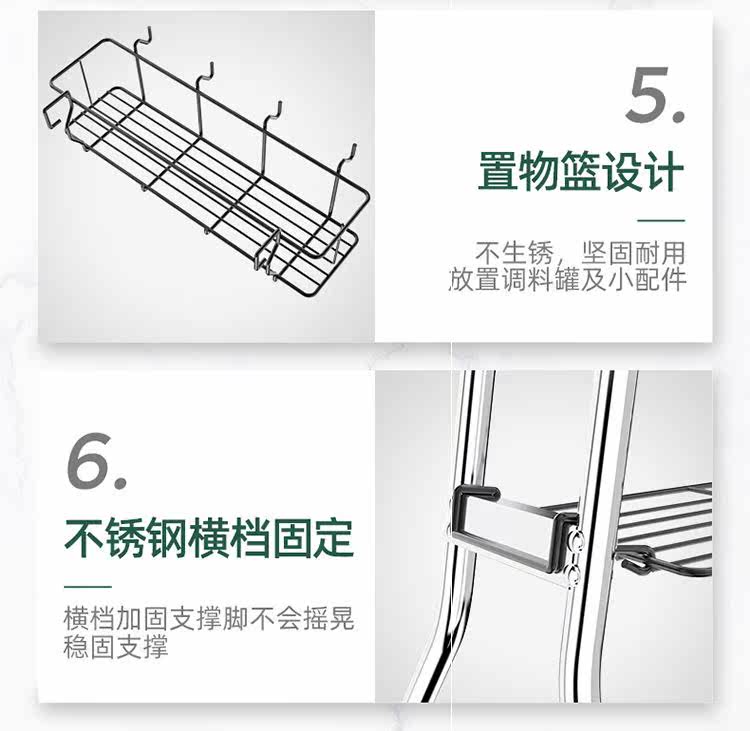 5.

置物篮设计

不生锈，坚固耐用
放置调料罐及小配件

6.

不锈钢横档固定

横档加固支撑脚不会摇晃
稳固支撑