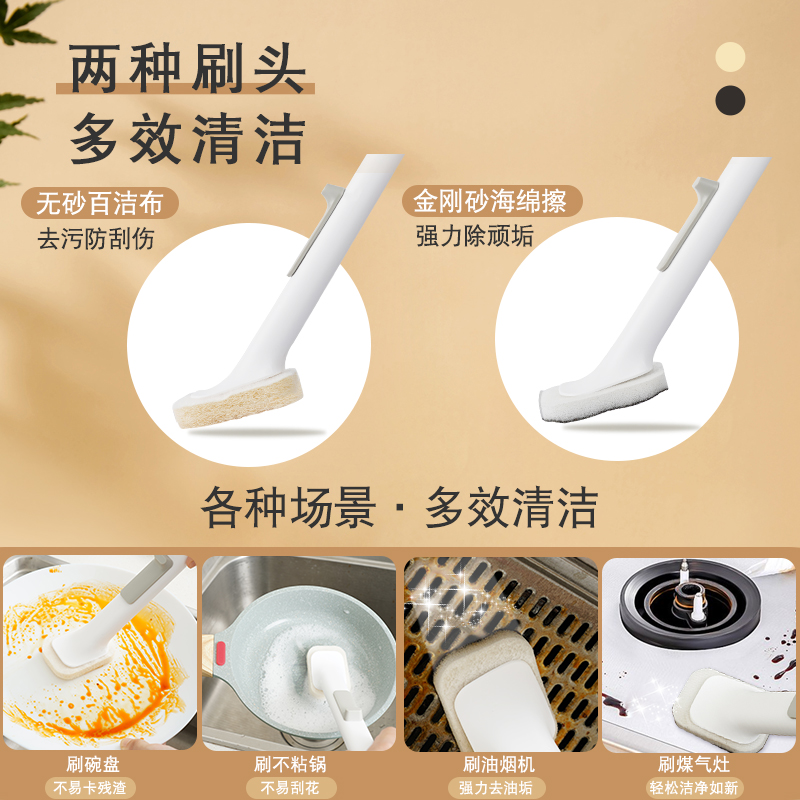 两种刷头
多效清洁

无砂百洁布
去污防刮伤

金刚砂海绵擦
强力除顽垢

各种场景 · 多效清洁

刷碗盘
不易卡残渣

刷不粘锅
不易刮花

刷油烟机
强力去油垢

刷煤气灶
轻松洁净如新