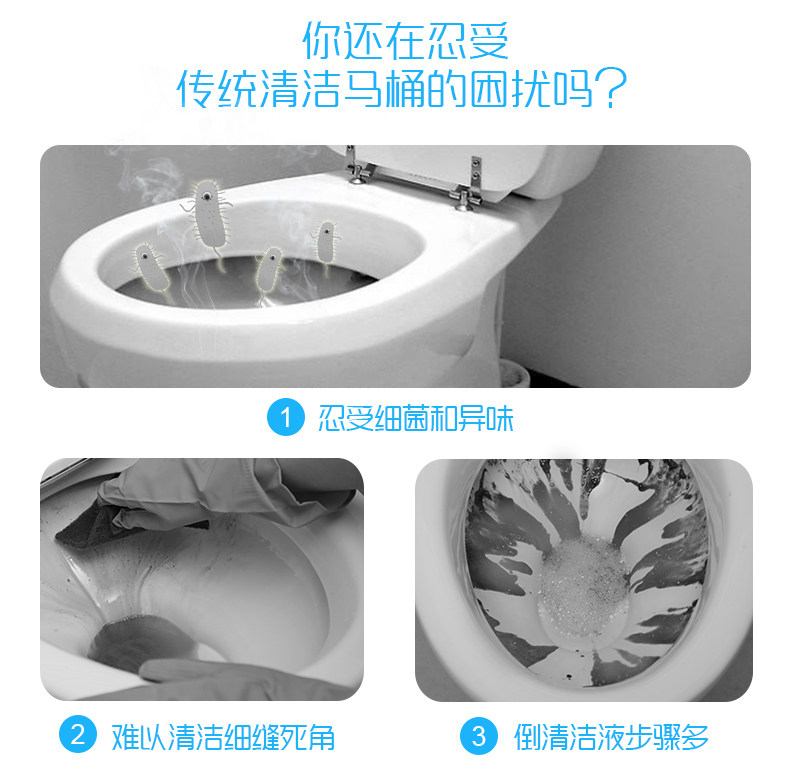 你还在忍受
传统清洁马桶的困扰吗？

1 忍受细菌和异味

2 难以清洁细缝死角

3 倒清洁液步骤多