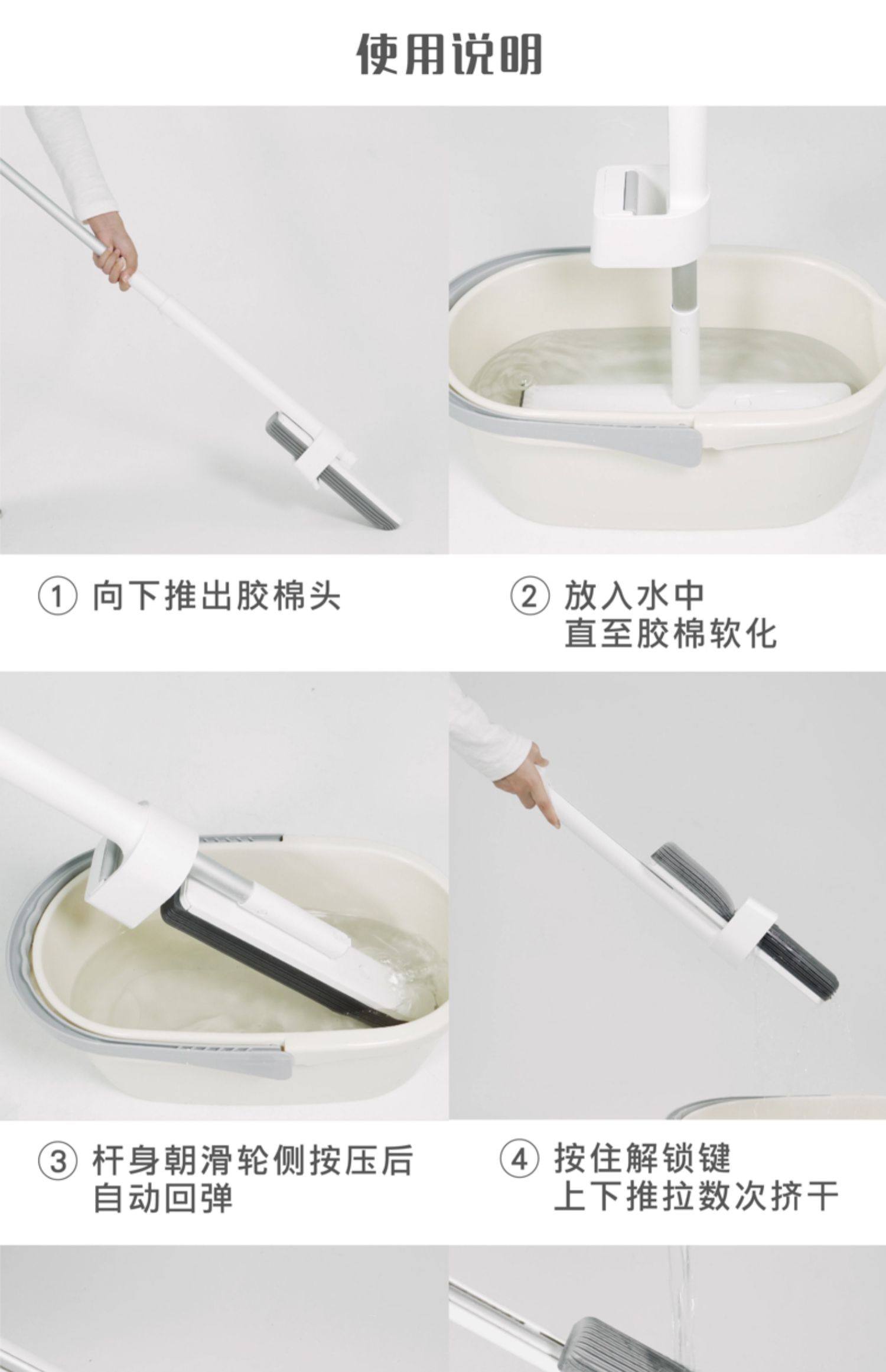 使用说明

① 向下推出胶棉头

② 放入水中
直至胶棉软化

③ 杆身朝滑轮侧按压后
自动回弹

④ 按住解锁键
上下推拉数次挤干