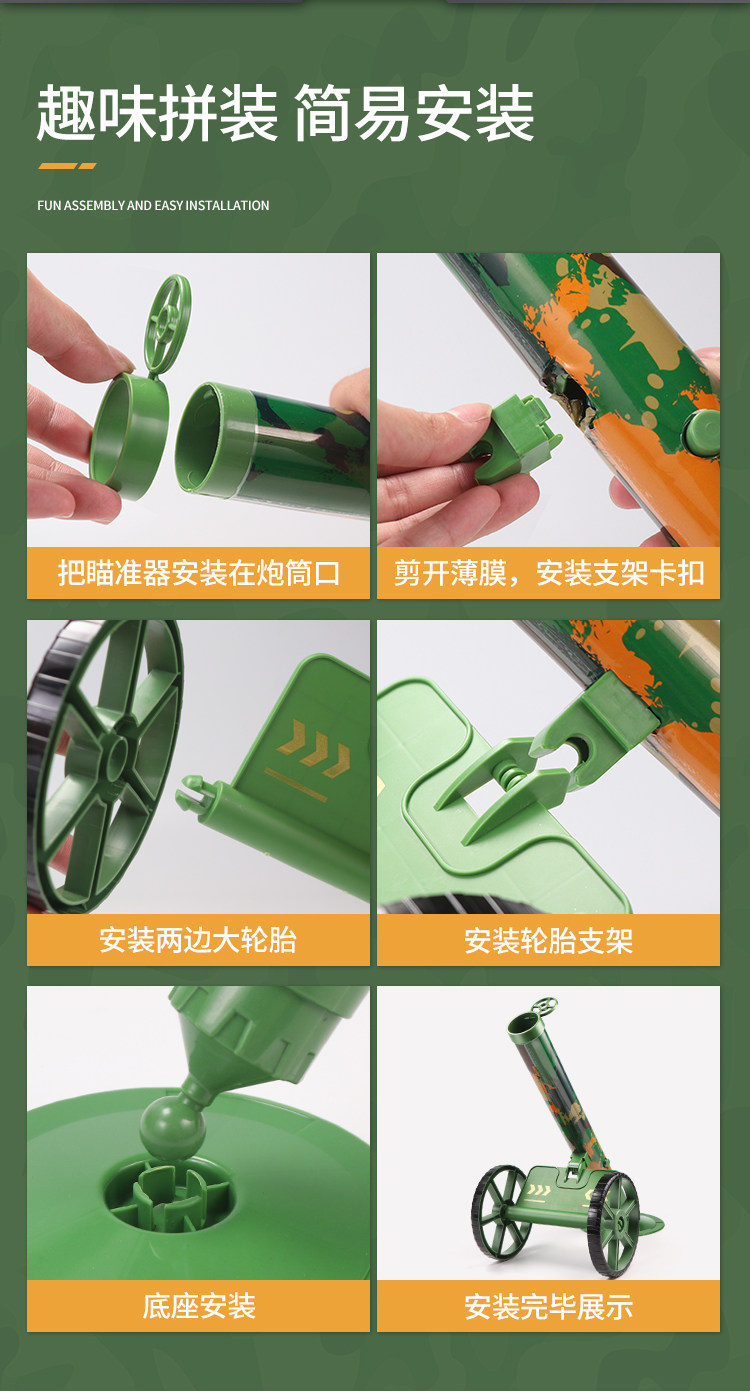 趣味拼装 简易安装

FUN ASSEMBLY AND EASY INSTALLATION

把瞄准器安装在炮筒口

剪开薄膜，安装支架卡扣

安装两边大轮胎

安装轮胎支架

底座安装

安装完毕展示