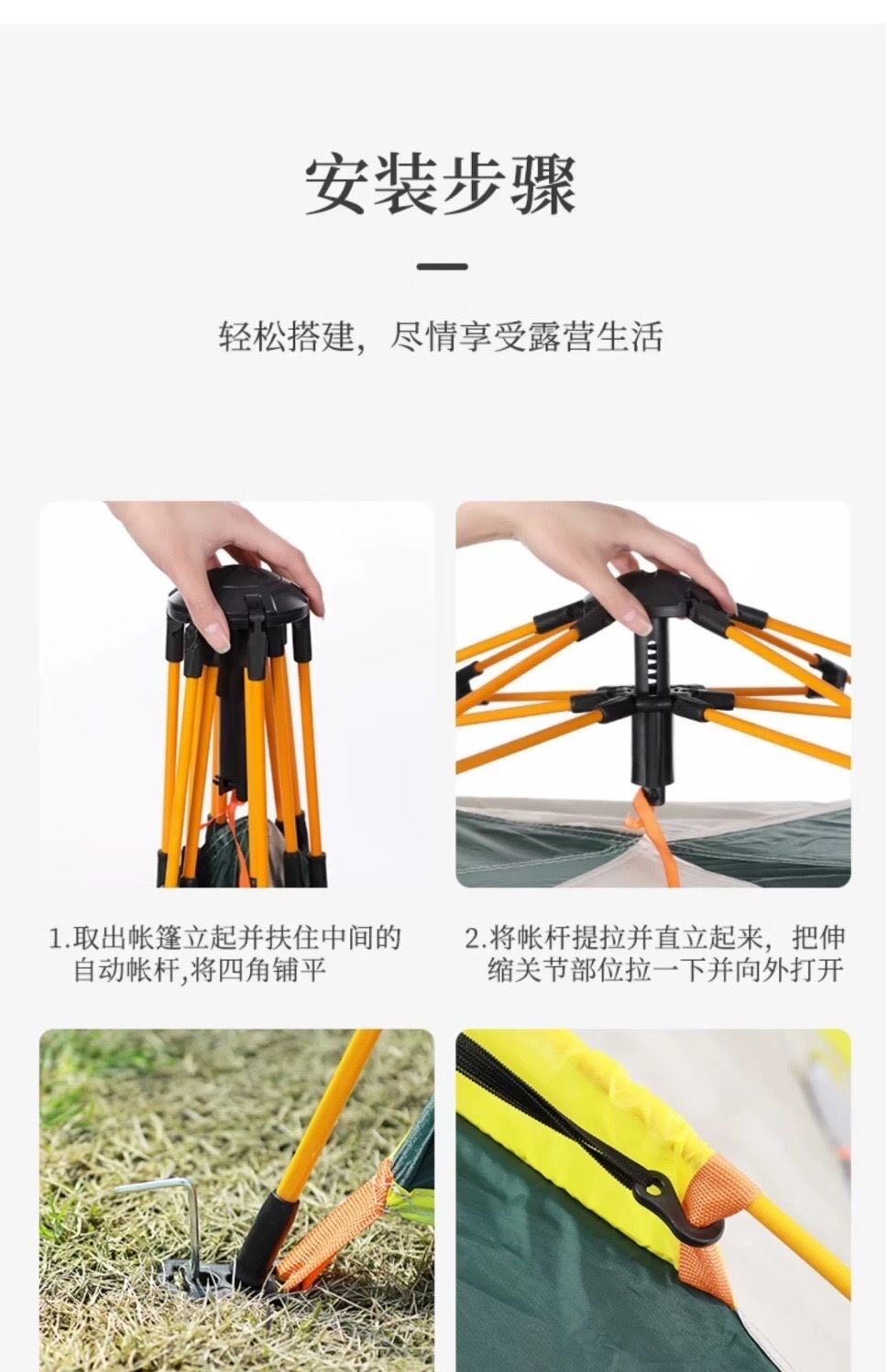 安装步骤

轻松搭建，尽情享受露营生活

1.取出帐篷立起并扶住中间的自动帐杆,将四角铺平

2.将帐杆提拉并直立起来，把伸缩关节部位拉一下并向外打开