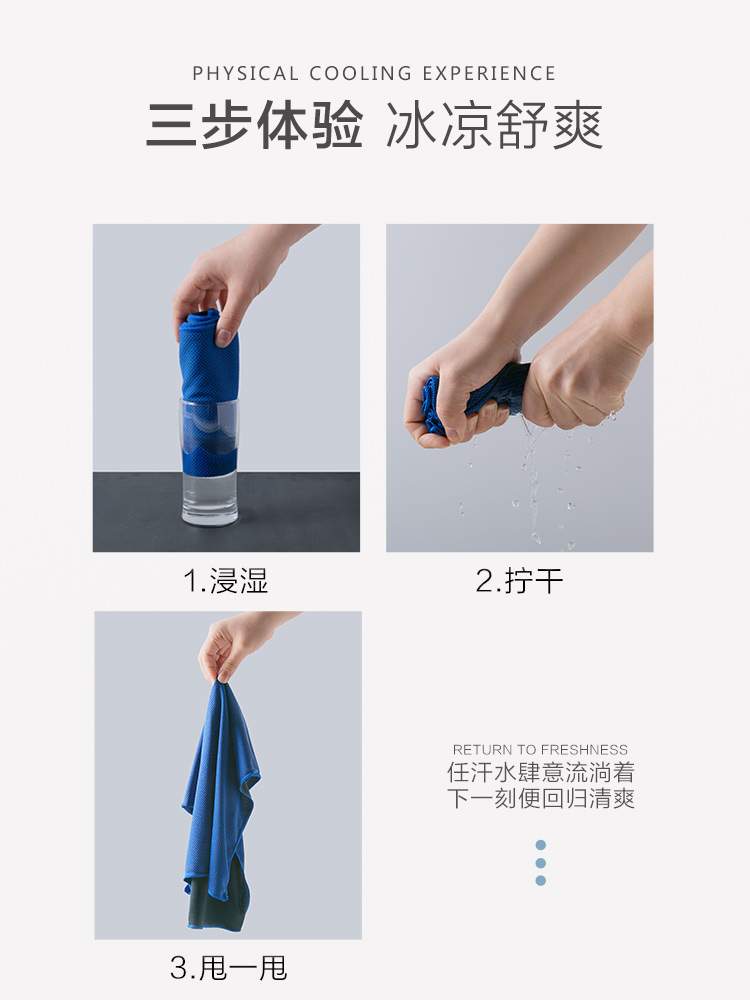 PHYSICAL COOLING EXPERIENCE

三步体验 冰凉舒爽

1.浸湿

2.拧干

3.甩一甩

RETURN TO FRESHNESS
任汗水肆意流淌着
下一刻便回归清爽