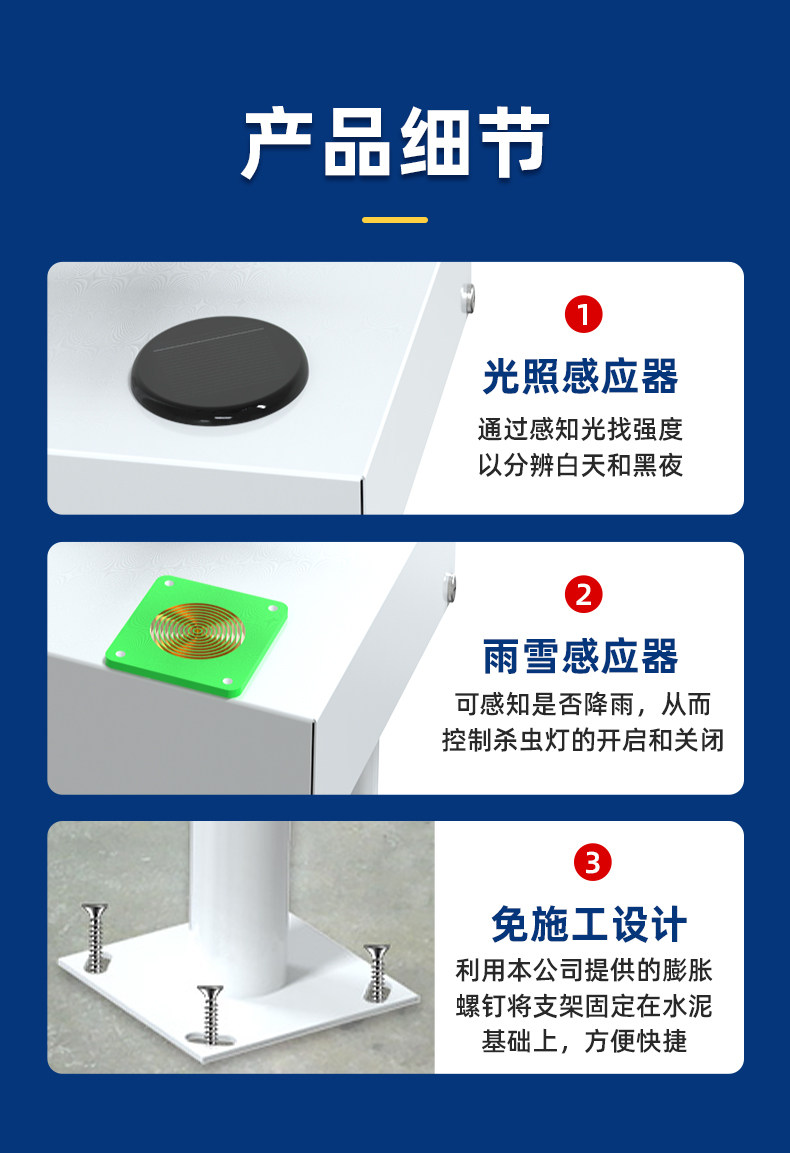 产品细节

1
光照感应器
通过感知光找强度以分辨白天和黑夜

2
雨雪感应器
可感知是否降雨，从而控制杀虫灯的开启和关闭

3
免施工设计
利用本公司提供的膨胀螺钉将支架固定在水泥基础上，方便快捷