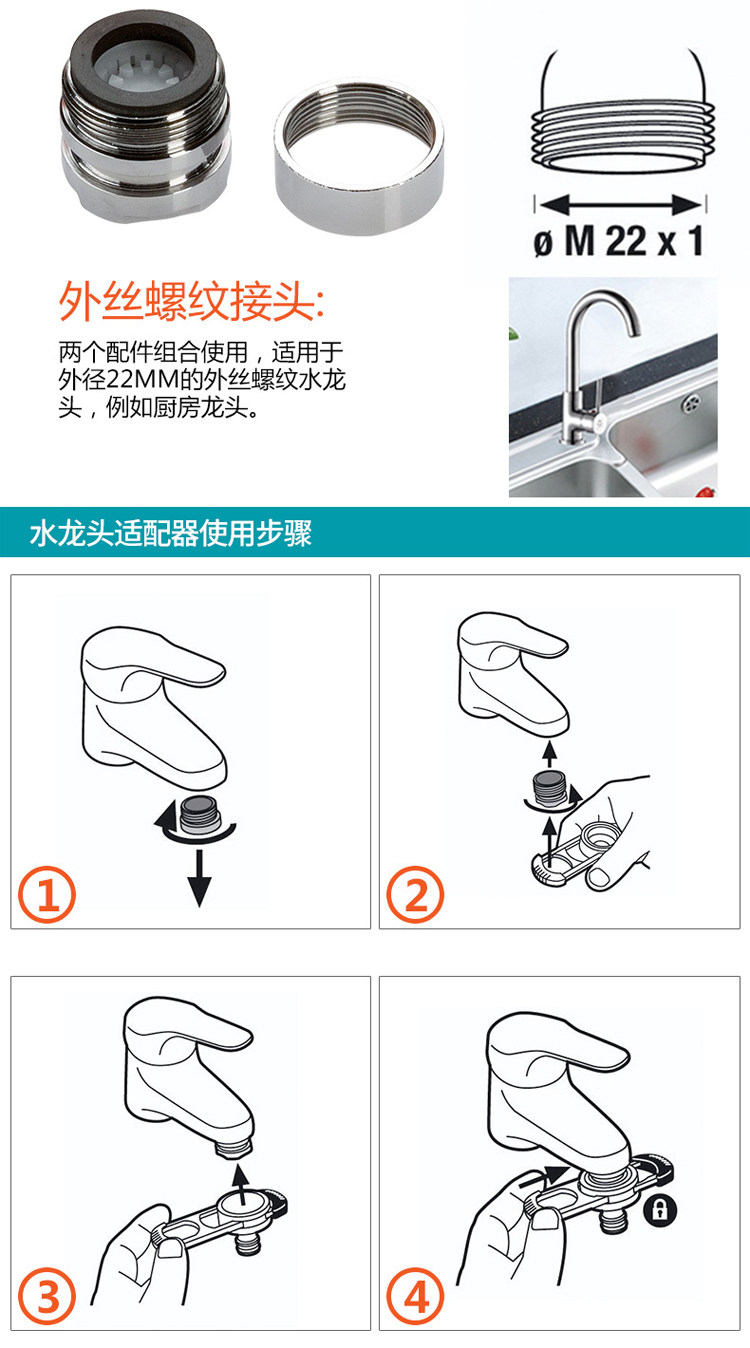 ø M 22 x 1

外丝螺纹接头:

两个配件组合使用，适用于外径22MM的外丝螺纹水龙头，例如厨房龙头。

水龙头适配器使用步骤

①

②

③

④