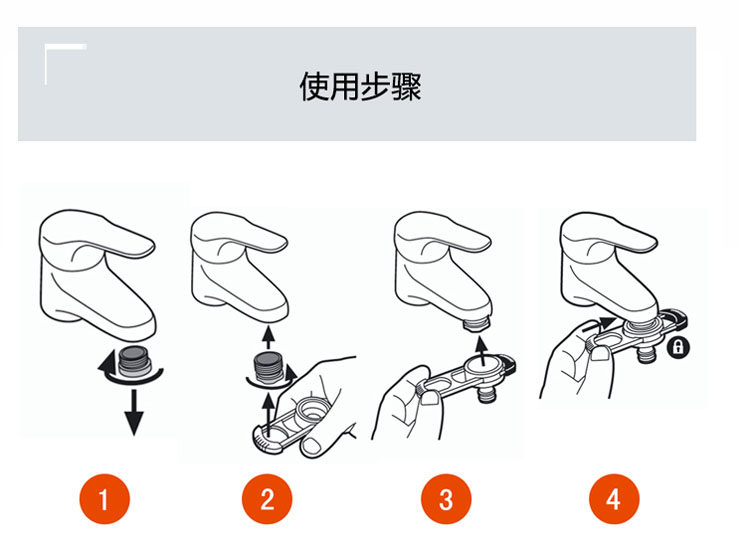 使用步骤

1

2

3

4