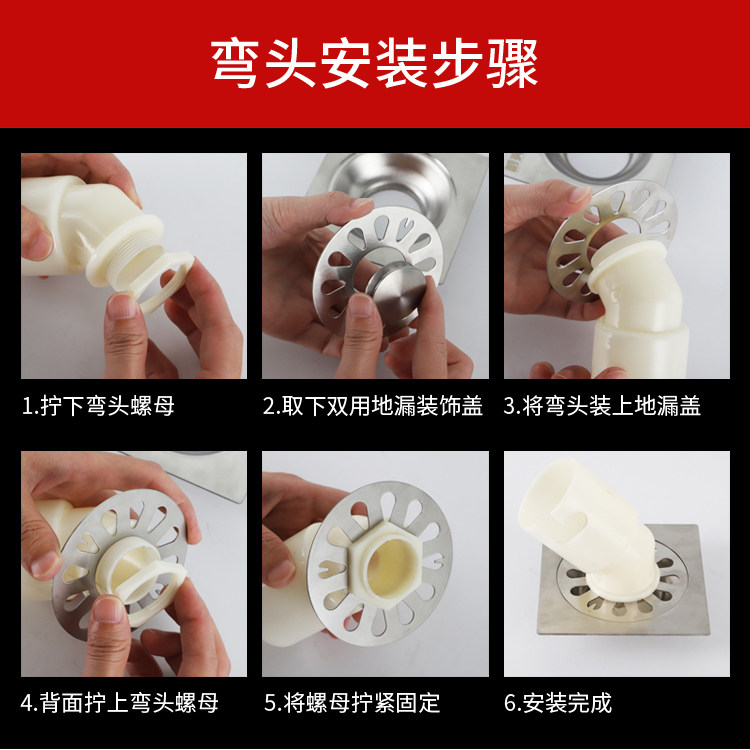 弯头安装步骤

1.拧下弯头螺母

2.取下双用地漏装饰盖

3.将弯头装上地漏盖

4.背面拧上弯头螺母

5.将螺母拧紧固定

6.安装完成