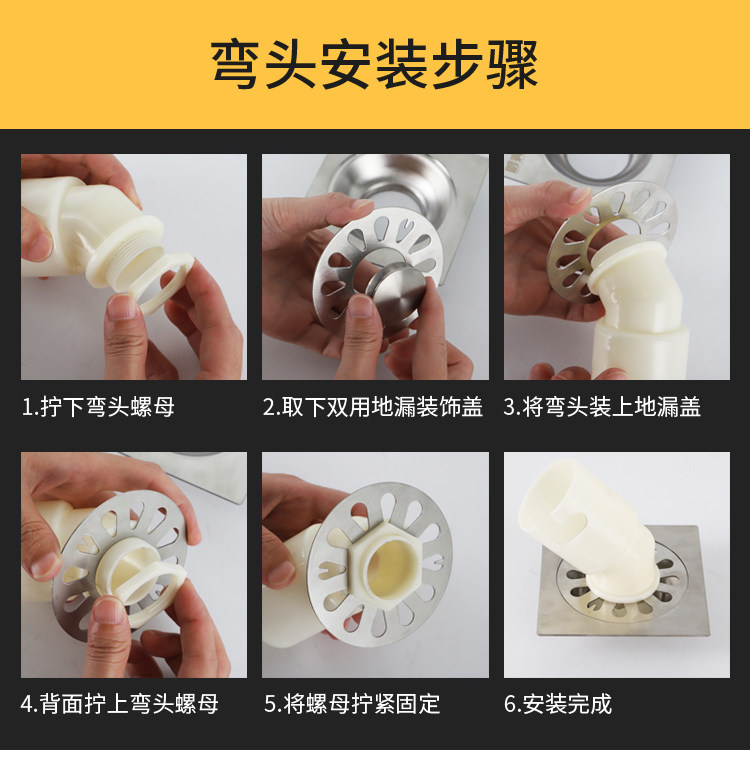 弯头安装步骤

1.拧下弯头螺母

2.取下双用地漏装饰盖

3.将弯头装上地漏盖

4.背面拧上弯头螺母

5.将螺母拧紧固定

6.安装完成