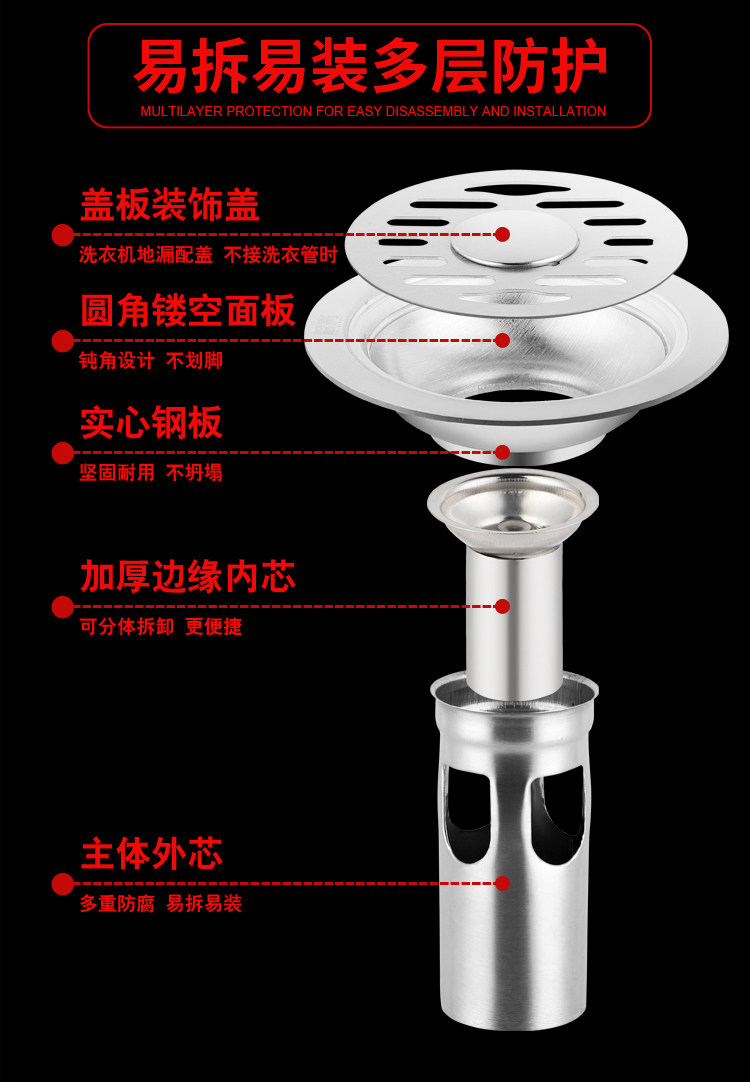 易拆易装多层防护
MULTILAYER PROTECTION FOR EASY DISASSEMBLY AND INSTALLATION

盖板装饰盖
洗衣机地漏配盖 不接洗衣管时

圆角镂空面板
钝角设计 不划脚

实心钢板
坚固耐用 不坍塌

加厚边缘内芯
可分体拆卸 更便捷

主体外芯
多重防腐 易拆易装