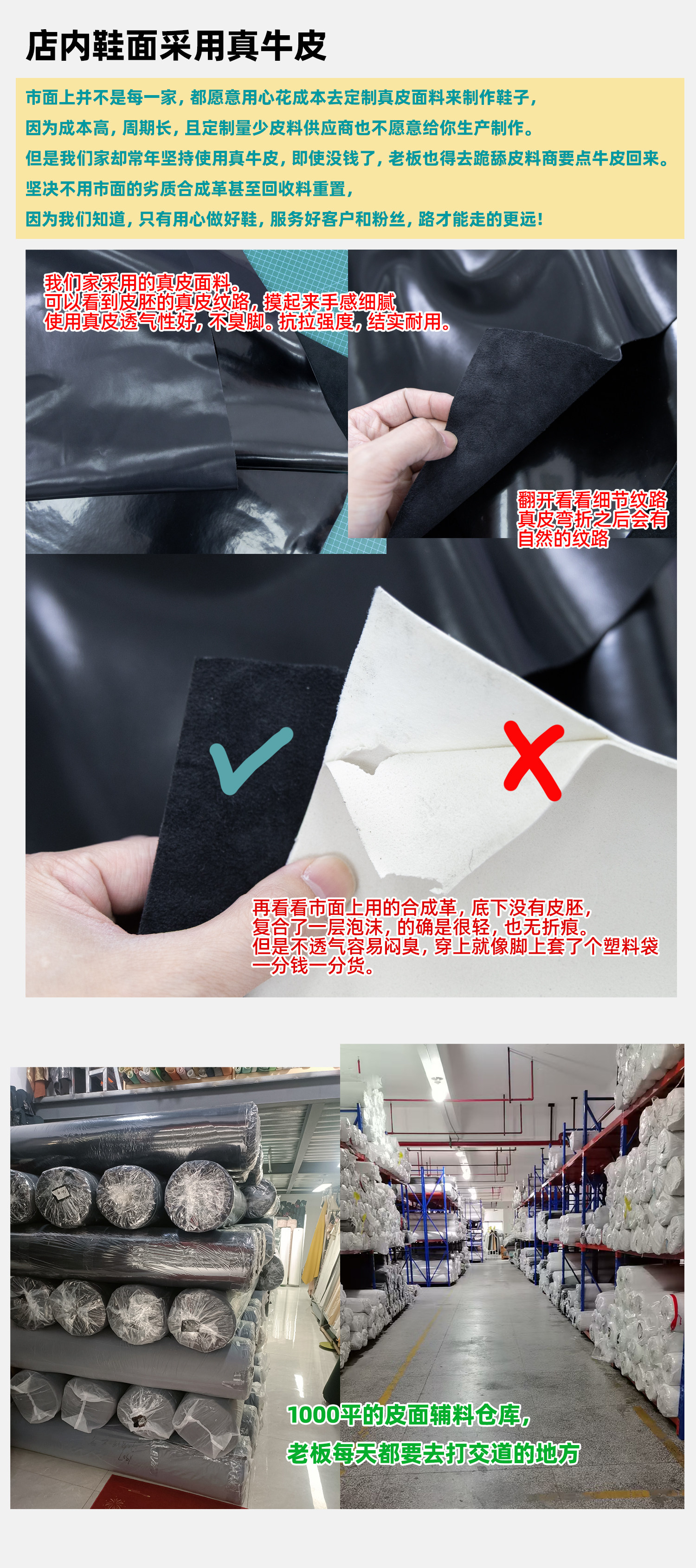 店内鞋面采用真牛皮

市面上并不是每一家，都愿意用心花成本去定制真皮面料来制作鞋子，
因为成本高，周期长，且定制量少皮料供应商也不愿意给你生产制作。
但是我们家却常年坚持使用真牛皮，即使没钱了，老板也得去跪舔皮料商要点牛皮回来。
坚决不用市面的劣质合成革甚至回收料重置，
因为我们知道，只有用心做好鞋，服务好客户和粉丝，路才能走的更远！

我们家采用的真皮面料。
可以看到皮胚的真皮纹路，摸起来手感细腻
使用真皮透气性好，不臭脚。抗拉强度，结实耐用。

翻开看看细节纹路
真皮弯折之后会有
自然的纹路

再看看市面上用的合成革，底下没有皮胚，
复合了一层泡沫，的确是很轻，也无折痕。
但是不透气容易闷臭，穿上就像脚上套了个塑料袋
一分钱一分货。

1000平的皮面辅料仓库，
老板每天都要去打交道的地方