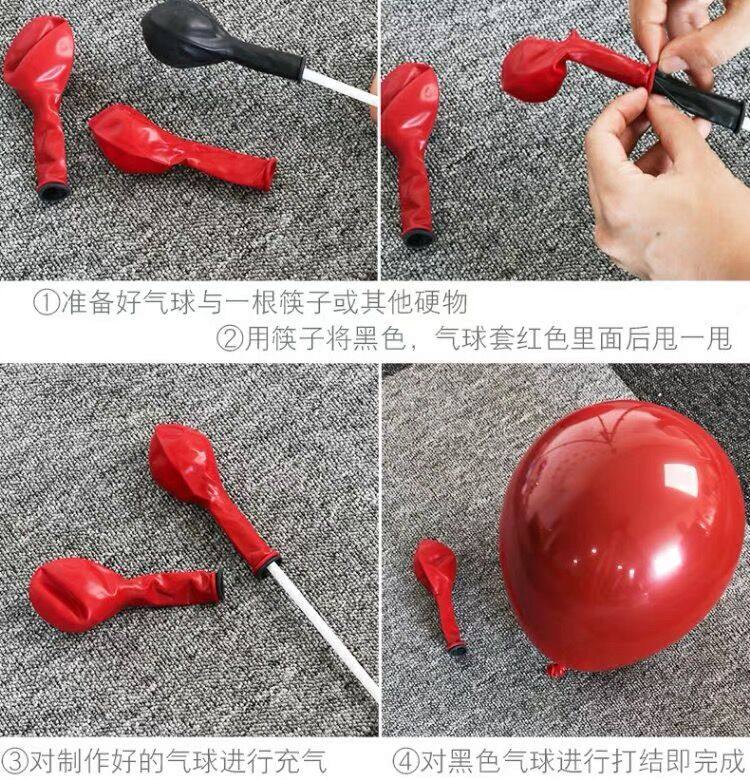 ①准备好气球与一根筷子或其他硬物

②用筷子将黑色，气球套红色里面后甩一甩

③对制作好的气球进行充气

④对黑色气球进行打结即完成