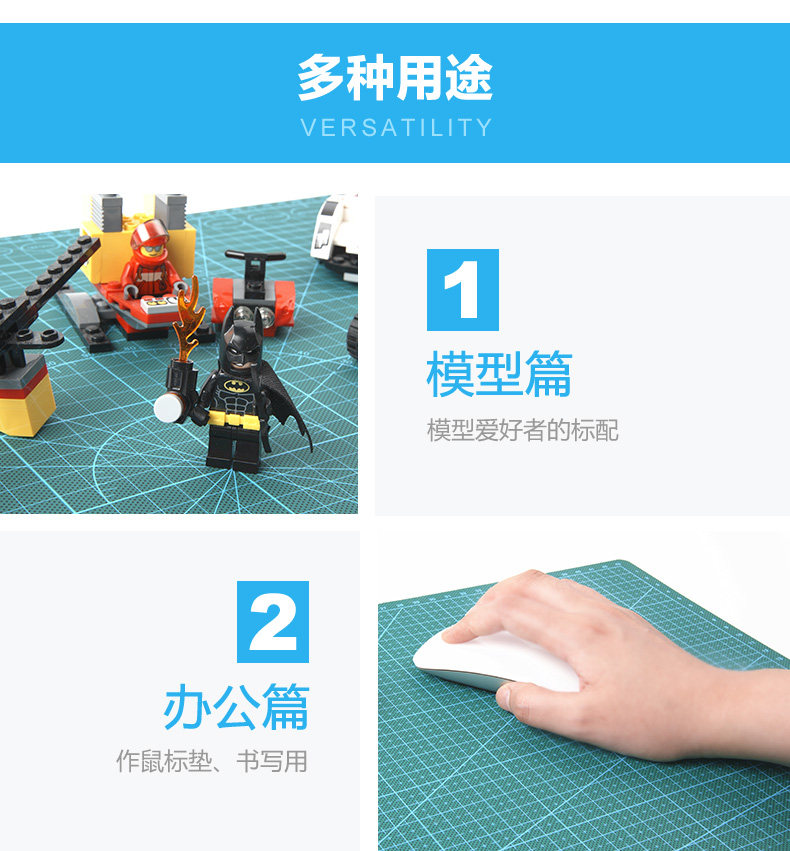 多种用途
VERSATILITY

1
模型篇
模型爱好者的标配

2
办公篇
作鼠标垫、书写用