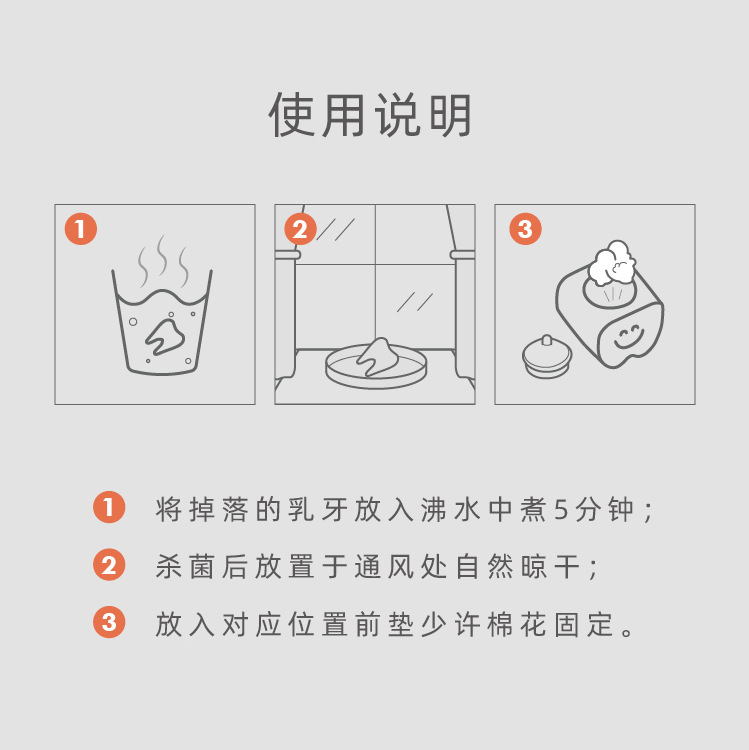 使用说明

1

2

3

1 将掉落的乳牙放入沸水中煮5分钟；

2 杀菌后放置于通风处自然晾干；

3 放入对应位置前垫少许棉花固定。